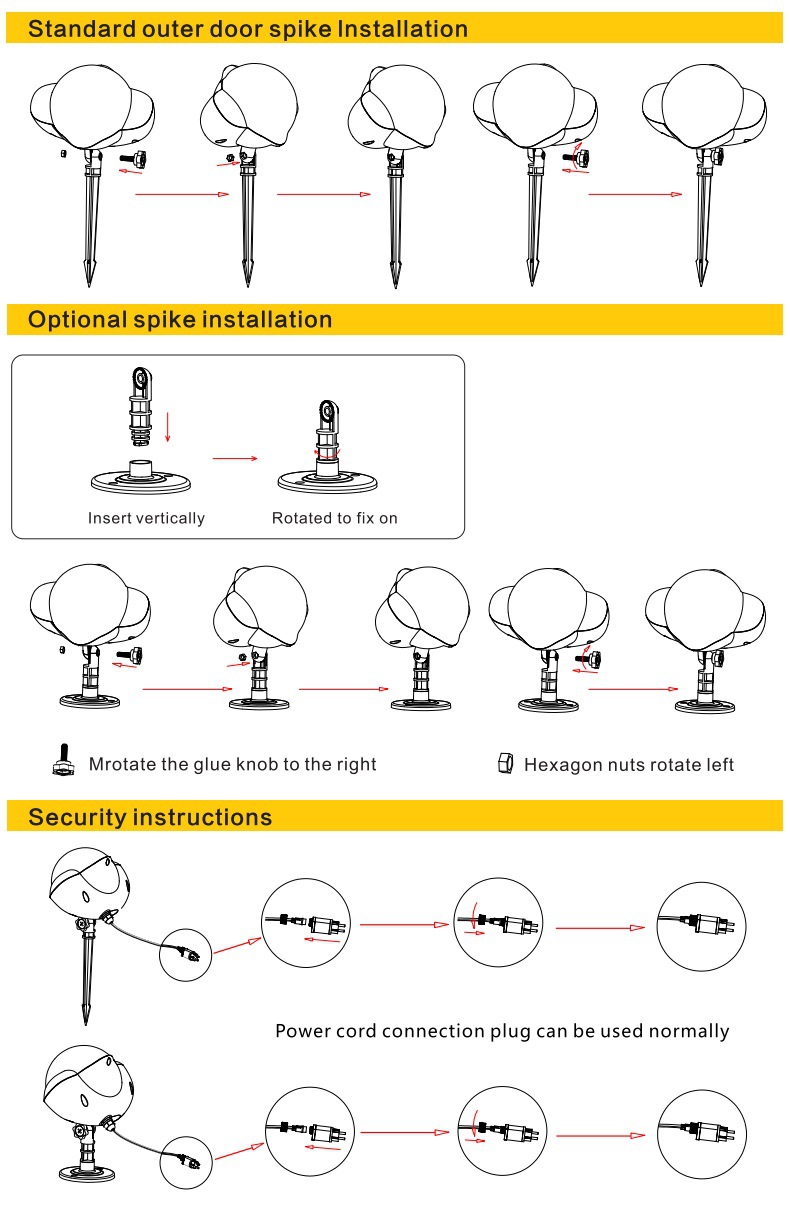 Standard outer door spike Installation

Optional spike installation

Insert vertically

Rotated to fix on

Mrotate the glue knob to the right

Hexagon nuts rotate left

Security instructions

Power cord connection plug can be used normally