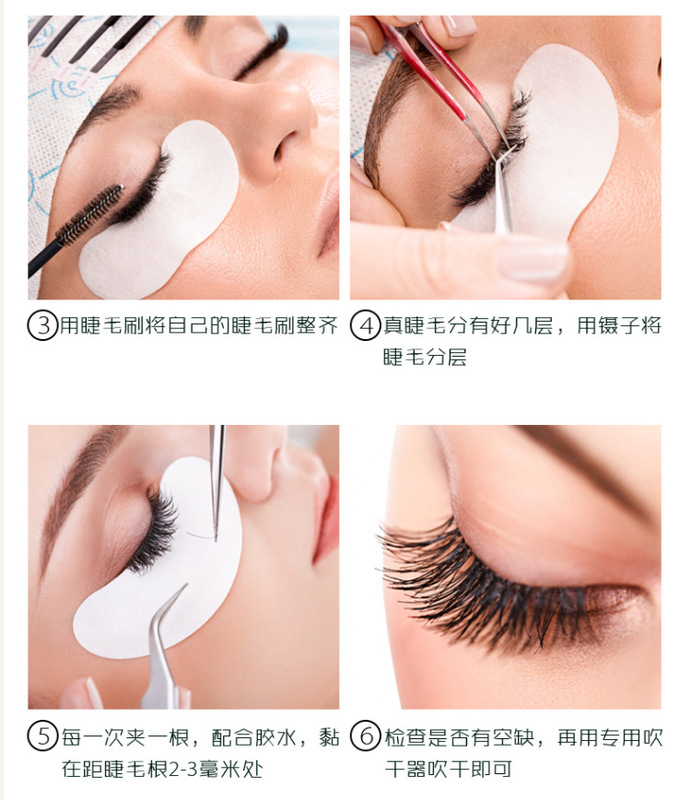 ③用睫毛刷将自己的睫毛刷整齐

④真睫毛分有好几层，用镊子将睫毛分层

⑤每一次夹一根，配合胶水，黏在距睫毛根2-3毫米处

⑥检查是否有空缺，再用专用吹干器吹干即可