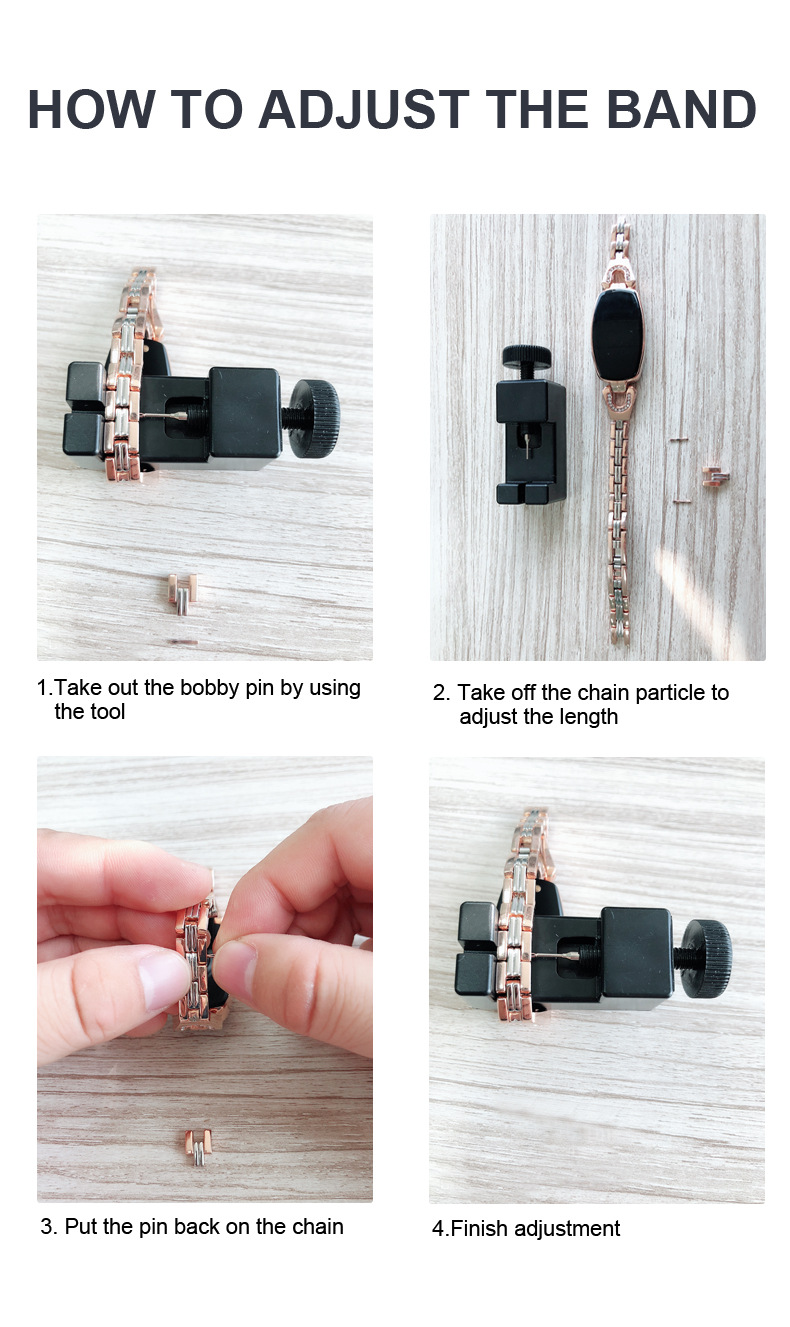 HOW TO ADJUST THE BAND

1.Take out the bobby pin by using the tool

2. Take off the chain particle to adjust the length

3. Put the pin back on the chain

4.Finish adjustment