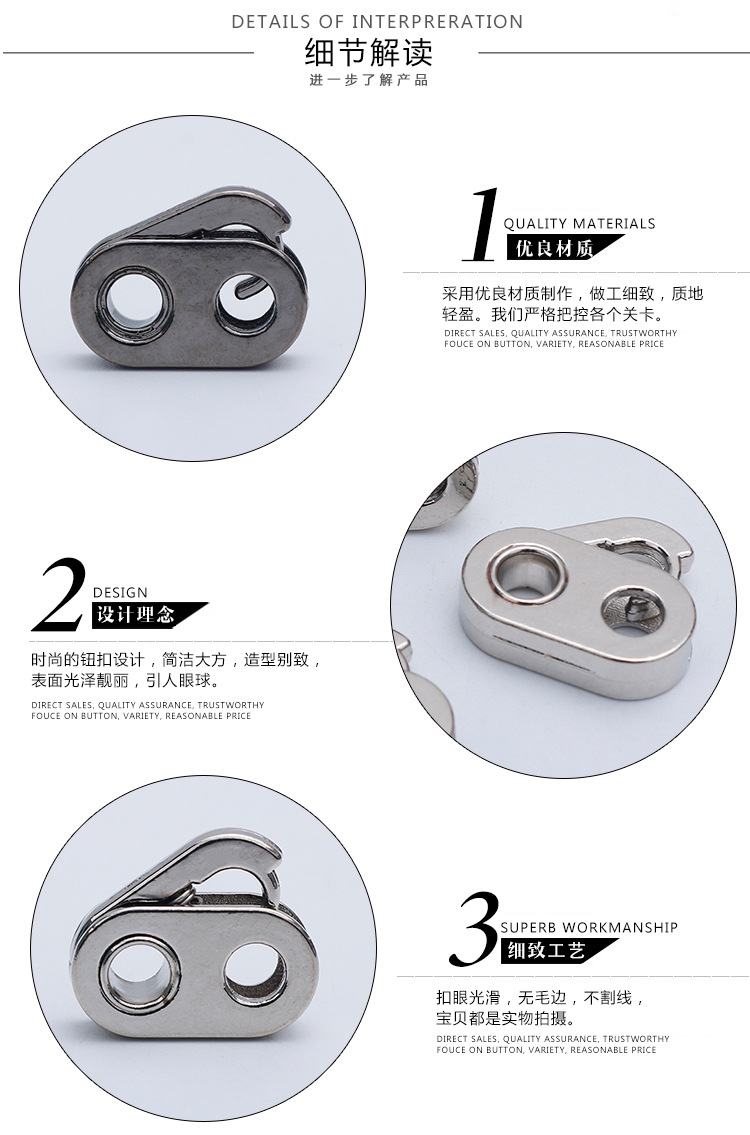 DETAILS OF INTERPRERATION
细节解读
进一步了解产品

1 QUALITY MATERIALS
优良材质

采用优良材质制作，做工细致，质地轻盈。我们严格把控各个关卡。
DIRECT SALES, QUALITY ASSURANCE, TRUSTWORTHY FOUCE ON BUTTON, VARIETY, REASONABLE PRICE

2 DESIGN
设计理念

时尚的钮扣设计，简洁大方，造型别致，表面光泽靓丽，引人眼球。
DIRECT SALES, QUALITY ASSURANCE, TRUSTWORTHY FOUCE ON BUTTON, VARIETY, REASONABLE PRICE

3 SUPERB WORKMANSHIP
细致工艺

扣眼光滑，无毛边，不割线，宝贝都是实物拍摄。
DIRECT SALES, QUALITY ASSURANCE, TRUSTWORTHY FOUCE ON BUTTON, VARIETY, REASONABLE PRICE