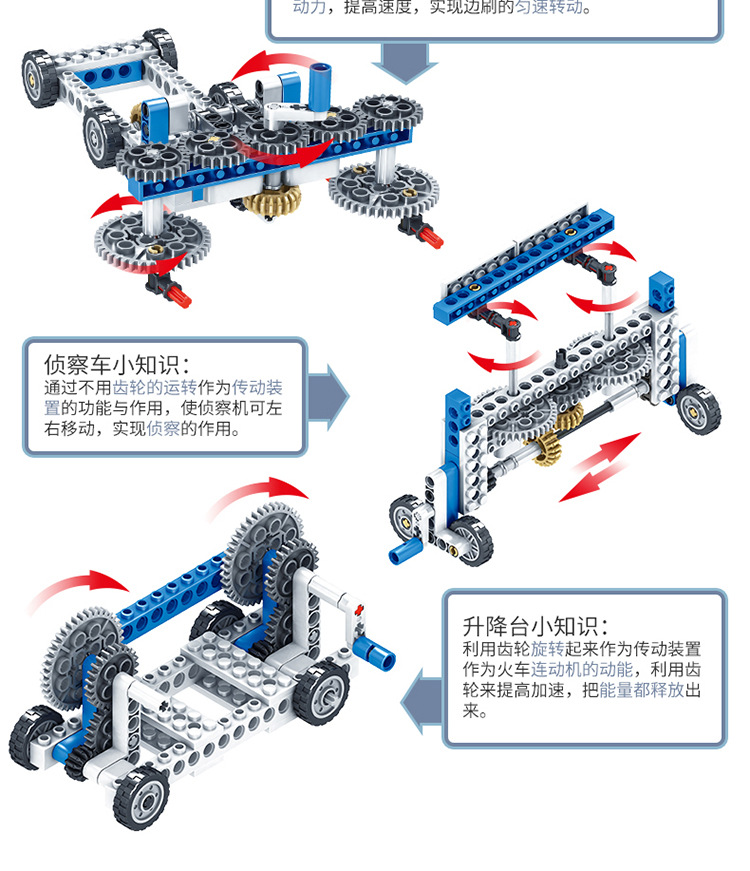 动力，提高速度，实现边刷的匀速转动。

侦察车小知识：
通过不用齿轮的运转作为传动装置的功能与作用，使侦察机可左右移动，实现侦察的作用。

升降台小知识：
利用齿轮旋转起来作为传动装置作为火车连动机的动能，利用齿轮来提高加速，把能量都释放出来。