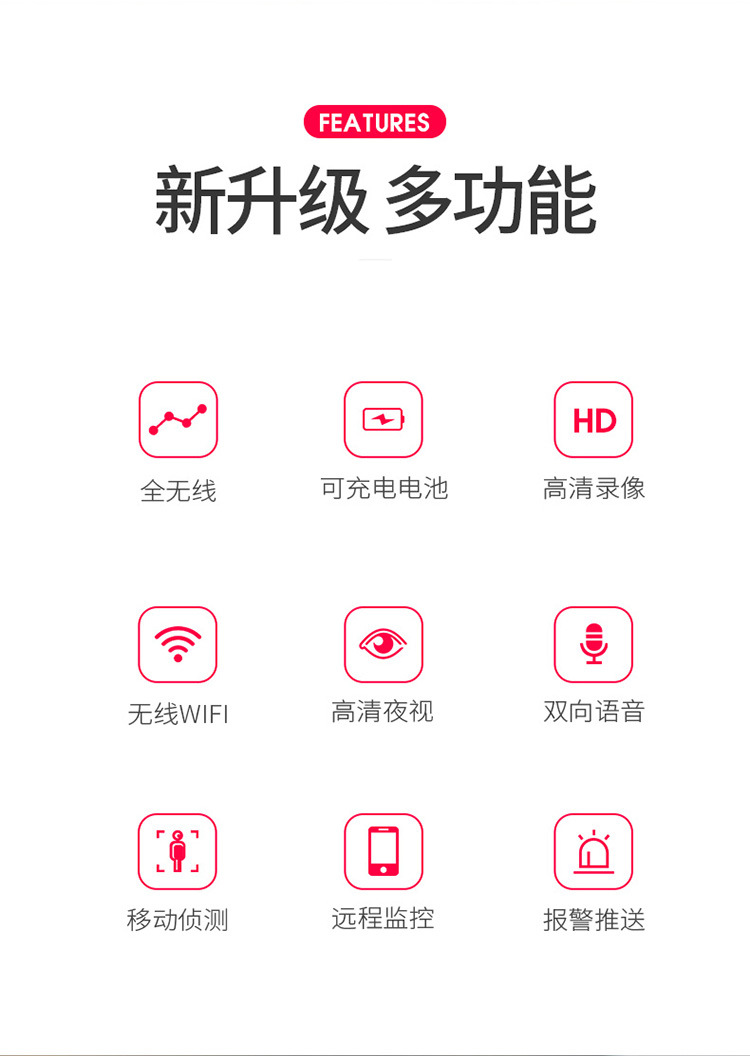 FEATURES

新升级 多功能

HD

全无线 可充电电池 高清录像

无线WIFI 高清夜视 双向语音

移动侦测 远程监控 报警推送