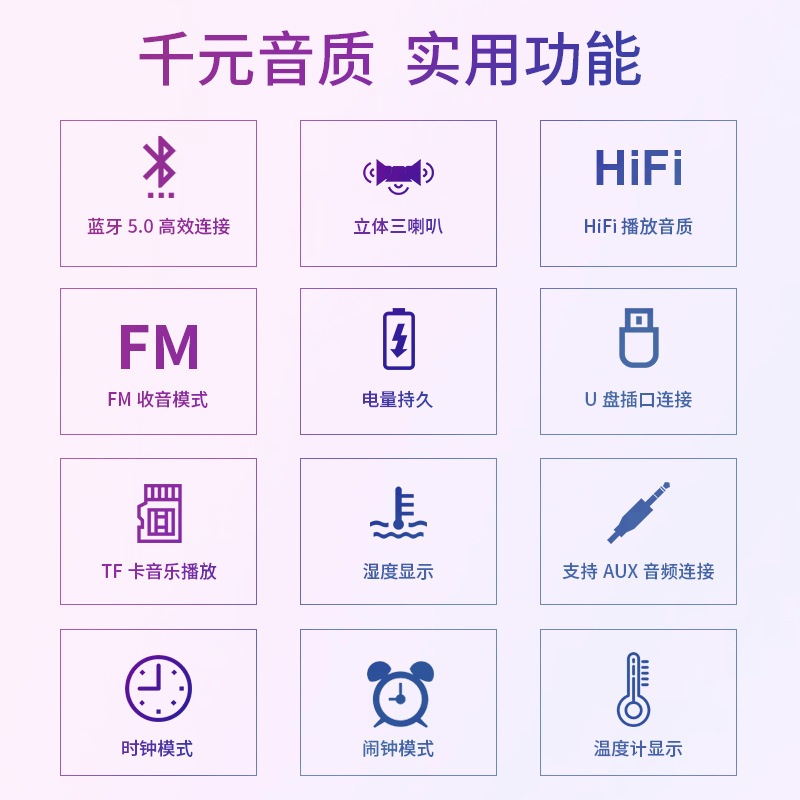 千元音质 实用功能

蓝牙5.0高效连接

立体三喇叭

HiFi

HiFi播放音质

FM

FM收音模式

电量持久

U盘插口连接

TF卡音乐播放

湿度显示

支持AUX音频连接

时钟模式

闹钟模式

温度计显示