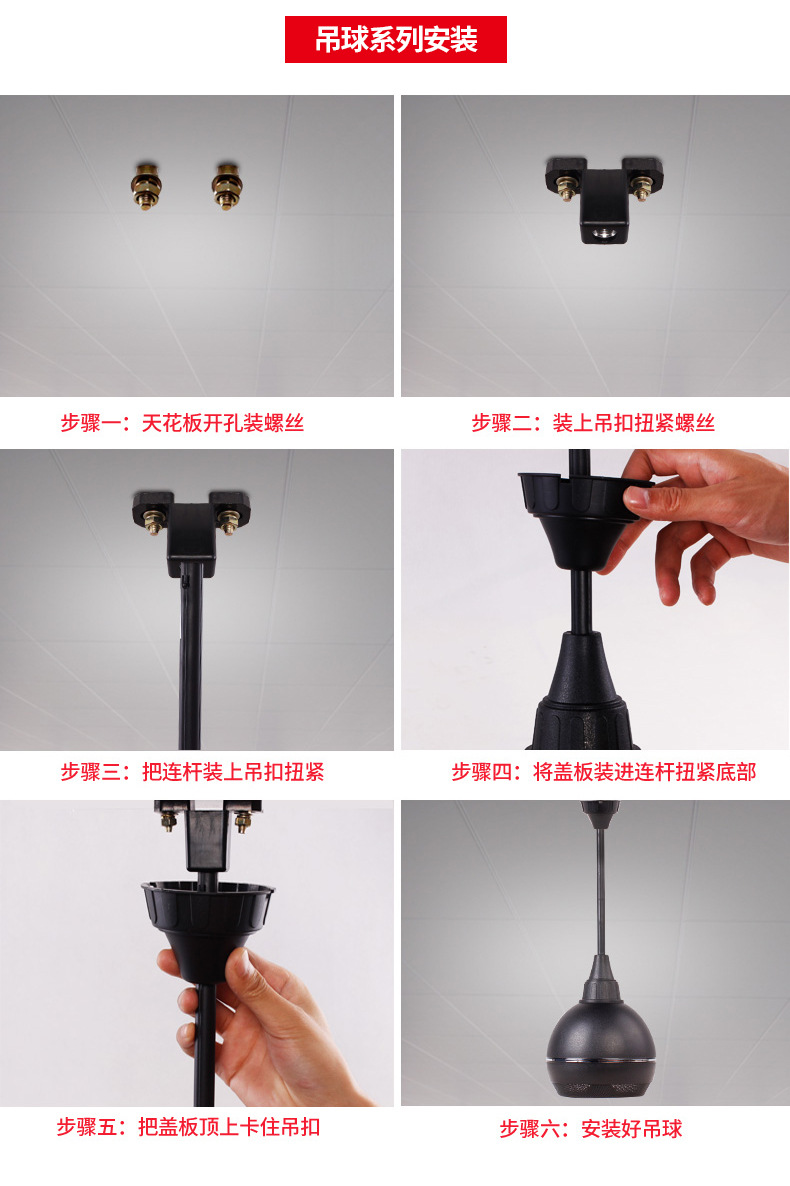 吊球系列安装

步骤一：天花板开孔装螺丝

步骤二：装上吊扣扭紧螺丝

步骤三：把连杆装上吊扣扭紧

步骤四：将盖板装进连杆扭紧底部

步骤五：把盖板顶上卡住吊扣

步骤六：安装好吊球