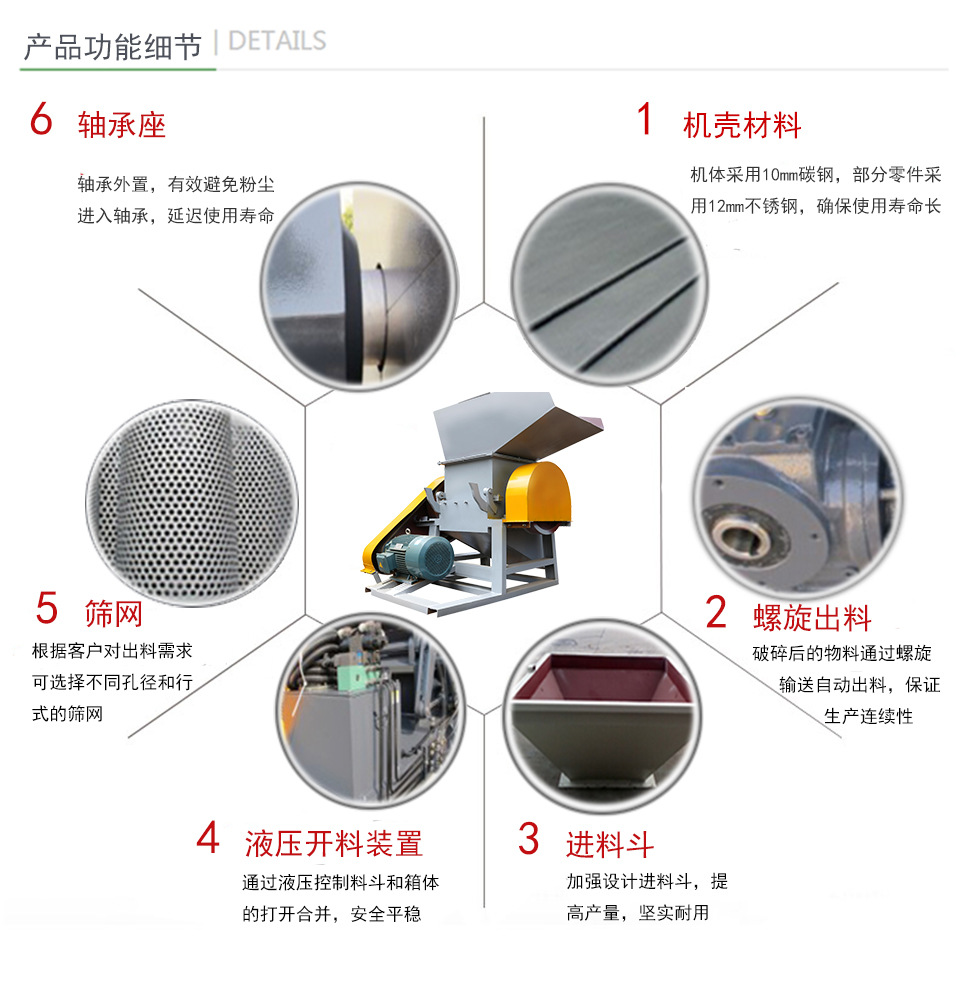 产品功能细节 | DETAILS

6 轴承座

轴承外置，有效避免粉尘进入轴承，延迟使用寿命

1 机壳材料

机体采用10㎜碳钢，部分零件采用12㎜不锈钢，确保使用寿命长

5 筛网

根据客户对出料需求可选择不同孔径和行式的筛网

2 螺旋出料

破碎后的物料通过螺旋输送自动出料，保证生产连续性

4 液压开料装置

通过液压控制料斗和箱体的打开合并，安全平稳

3 进料斗

加强设计进料斗，提高产量，坚实耐用