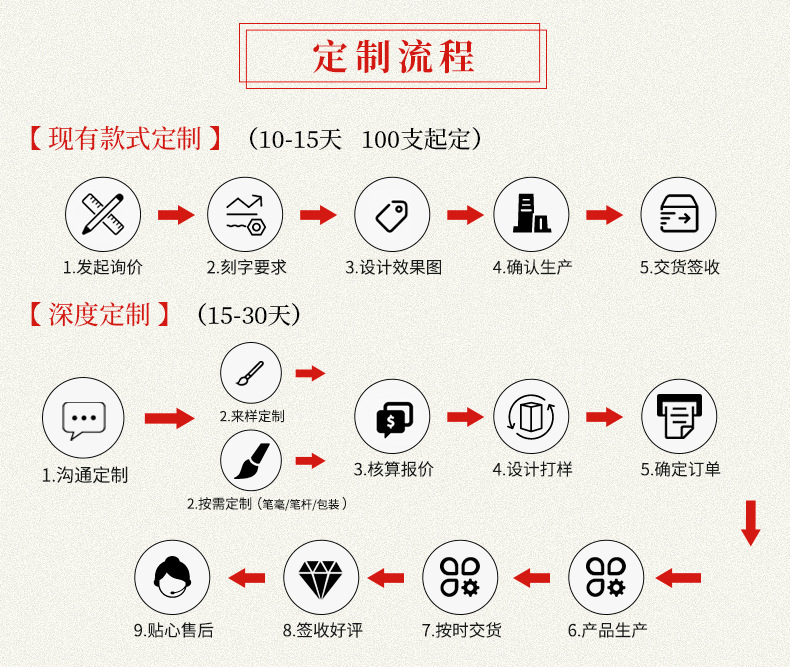 定制流程

【现有款式定制】（10-15天　100支起定）

1.发起询价　2.刻字要求　3.设计效果图　4.确认生产　5.交货签收

【深度定制】（15-30天）

1.沟通定制

2.来样定制

2.按需定制（笔毫/笔杆/包装）

3.核算报价　4.设计打样　5.确定订单

6.产品生产　7.按时交货　8.签收好评　9.贴心售后