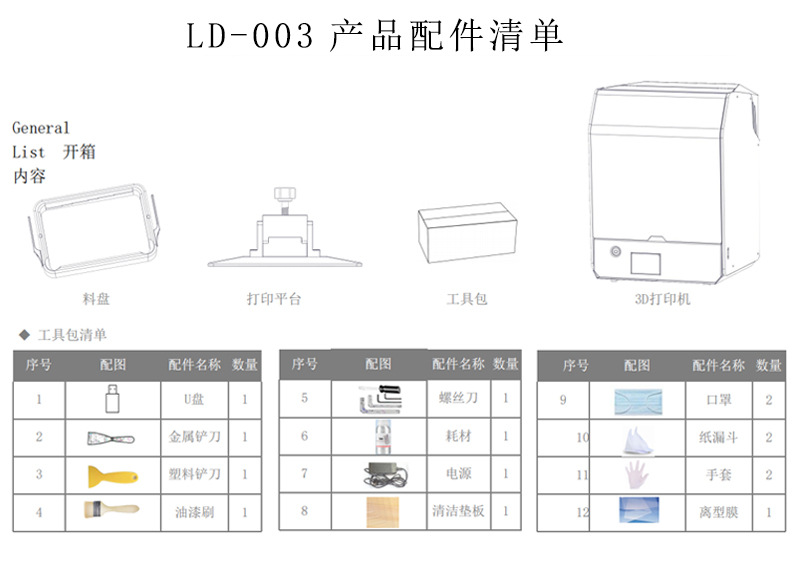 LD-003 产品配件清单

General List 开箱内容

料盘

打印平台

工具包

3D打印机

◆ 工具包清单

| 序号 | 配图 | 配件名称 | 数量 |
|---|---|---|---|
| 1 | | U盘 | 1 |
| 2 | | 金属铲刀 | 1 |
| 3 | | 塑料铲刀 | 1 |
| 4 | | 油漆刷 | 1 |

| 序号 | 配图 | 配件名称 | 数量 |
|---|---|---|---|
| 5 | | 螺丝刀 | 1 |
| 6 | | 耗材 | 1 |
| 7 | | 电源 | 1 |
| 8 | | 清洁垫板 | 1 |

| 序号 | 配图 | 配件名称 | 数量 |
|---|---|---|---|
| 9 | | 口罩 | 2 |
| 10 | | 纸漏斗 | 2 |
| 11 | | 手套 | 2 |
| 12 | | 离型膜 | 1 |