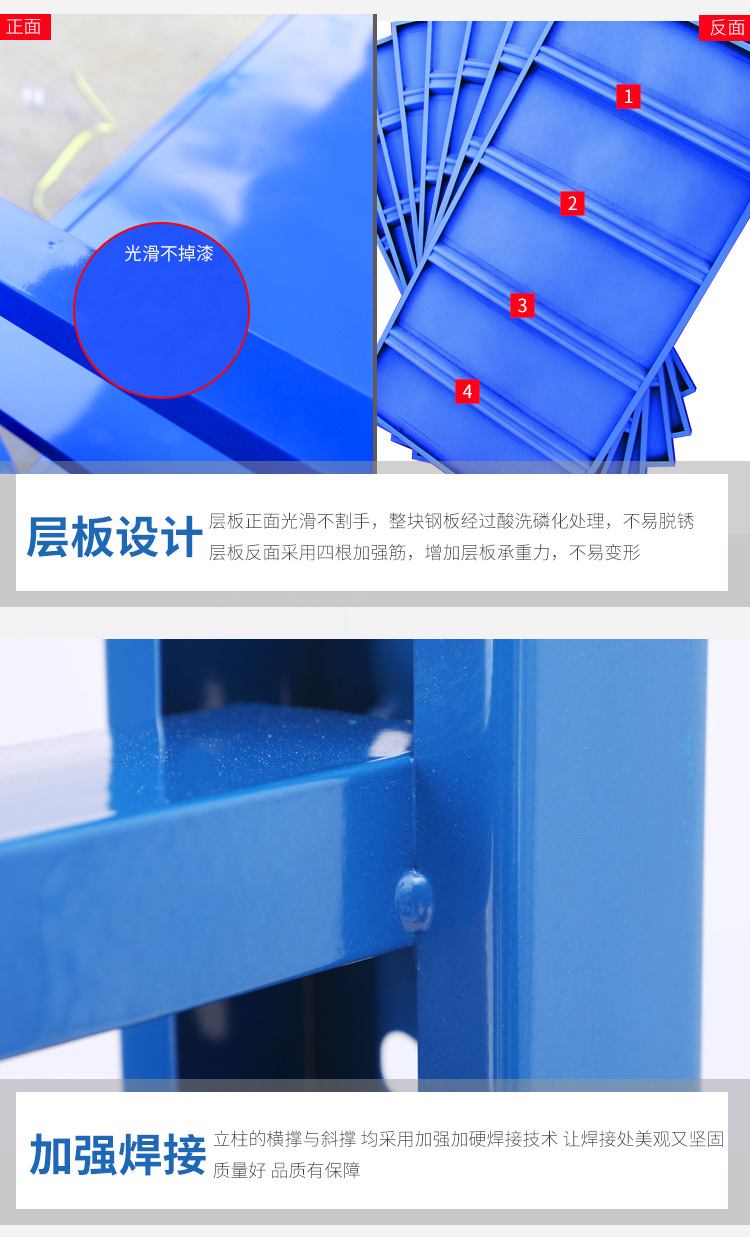 正面

光滑不掉漆

反面

1

2

3

4

层板设计

层板正面光滑不割手，整块钢板经过酸洗磷化处理，不易脱锈
层板反面采用四根加强筋，增加层板承重力，不易变形

加强焊接

立柱的横撑与斜撑 均采用加强加硬焊接技术 让焊接处美观又坚固
质量好 品质有保障