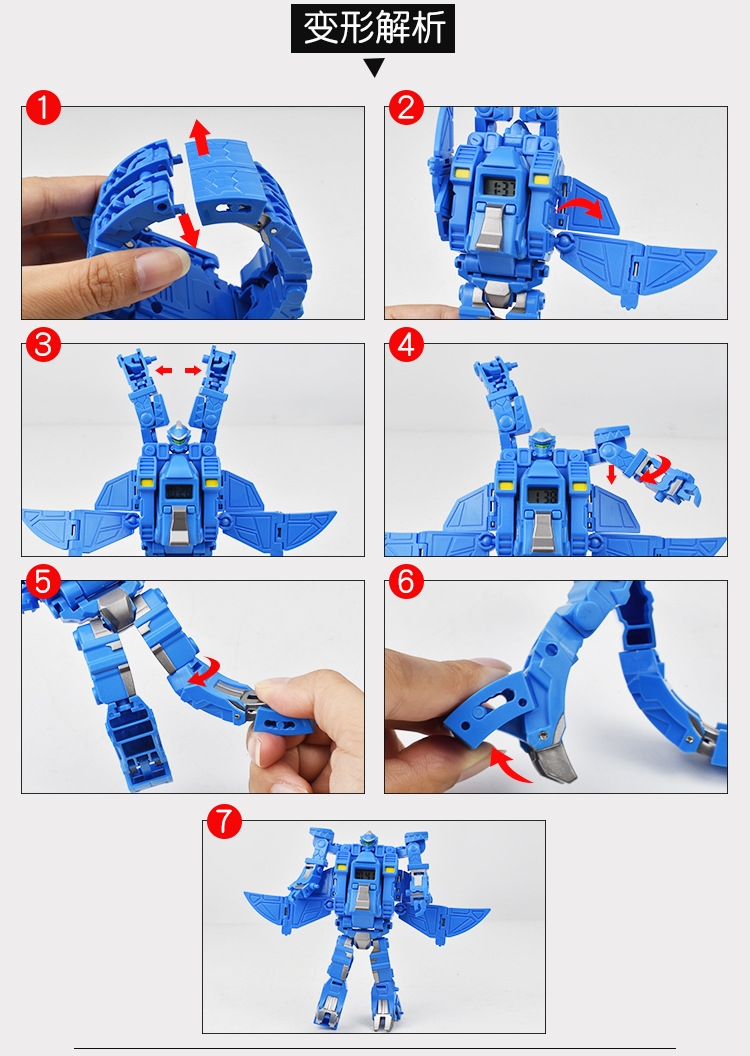 变形解析

1

2

3

4

5

6

7