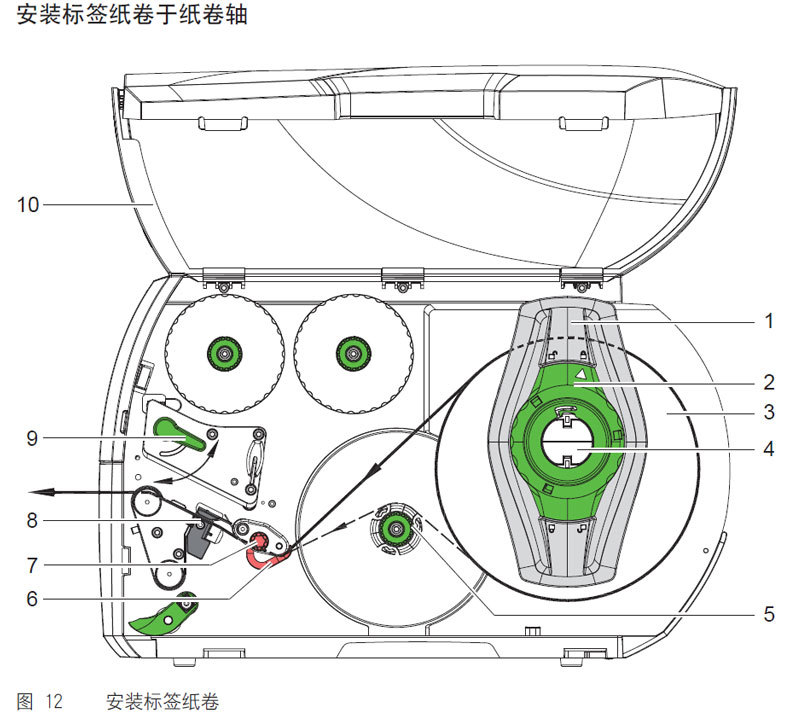 安装标签纸卷于纸卷轴

10
9
8
7
6
1
2
3
4
5

图 12 安装标签纸卷