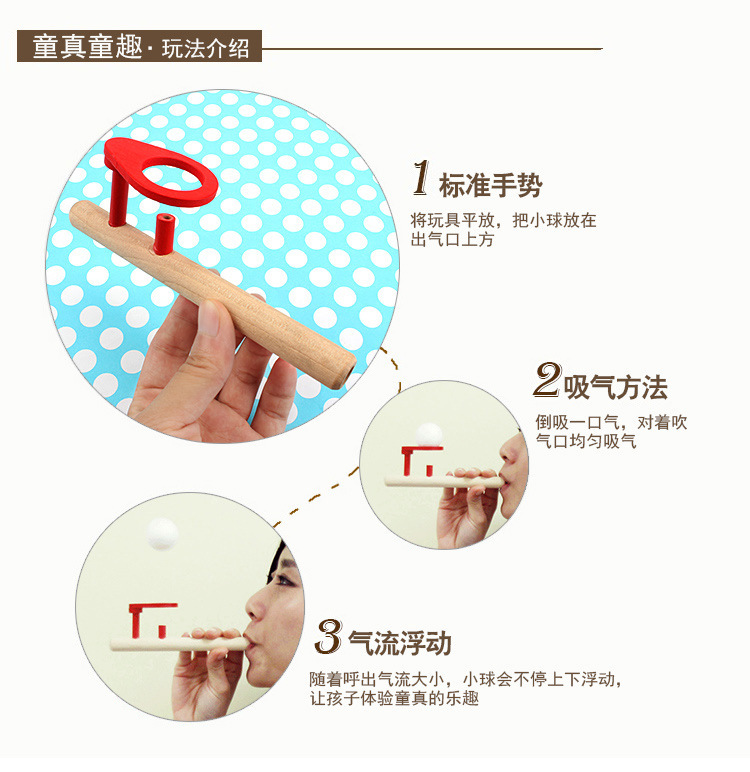 童真童趣·玩法介绍

1 标准手势

将玩具平放，把小球放在出气口上方

2 吸气方法

倒吸一口气，对着吹气口均匀吸气

3 气流浮动

随着呼出气流大小，小球会不停上下浮动，让孩子体验童真的乐趣