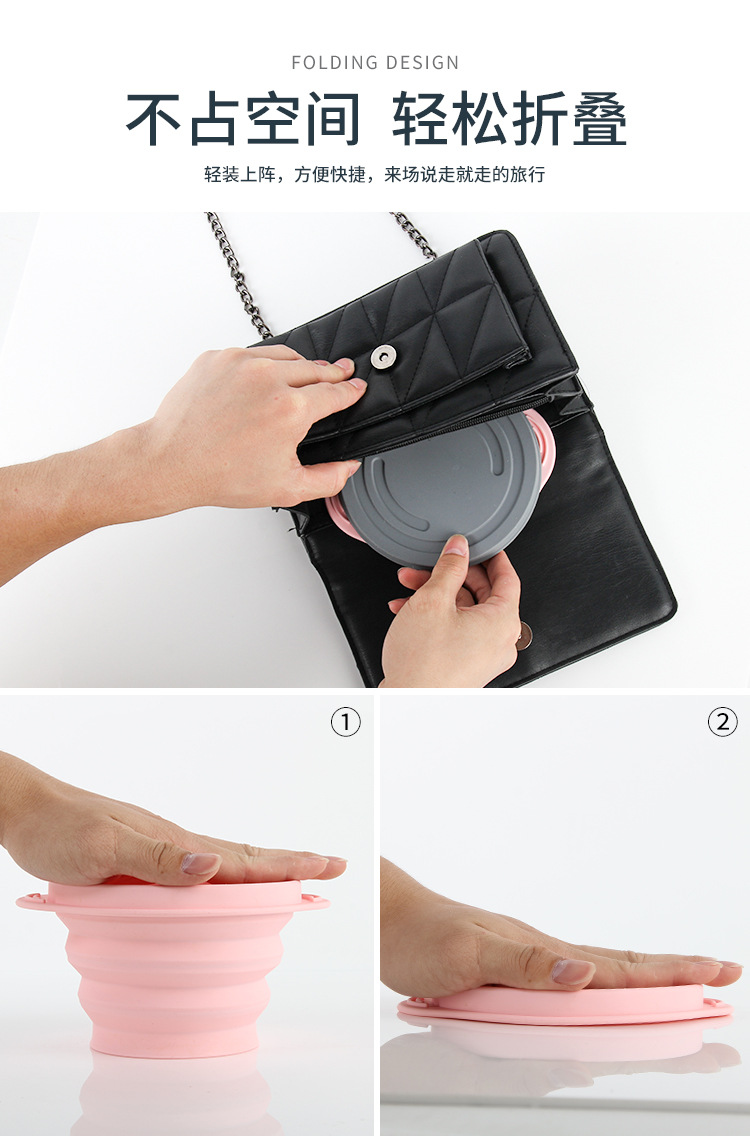 FOLDING DESIGN

不占空间 轻松折叠

轻装上阵，方便快捷，来场说走就走的旅行

①

②