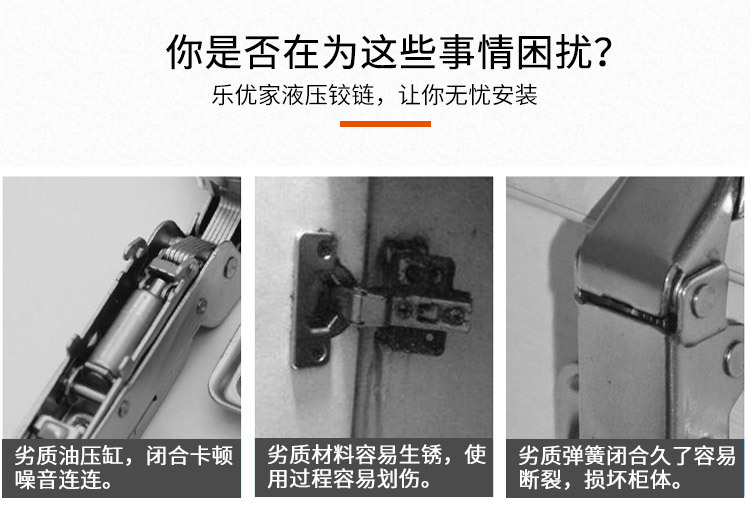 你是否在为这些事情困扰？

乐优家液压铰链，让你无忧安装

劣质油压缸，闭合卡顿噪音连连。

劣质材料容易生锈，使用过程容易划伤。

劣质弹簧闭合久了容易断裂，损坏柜体。