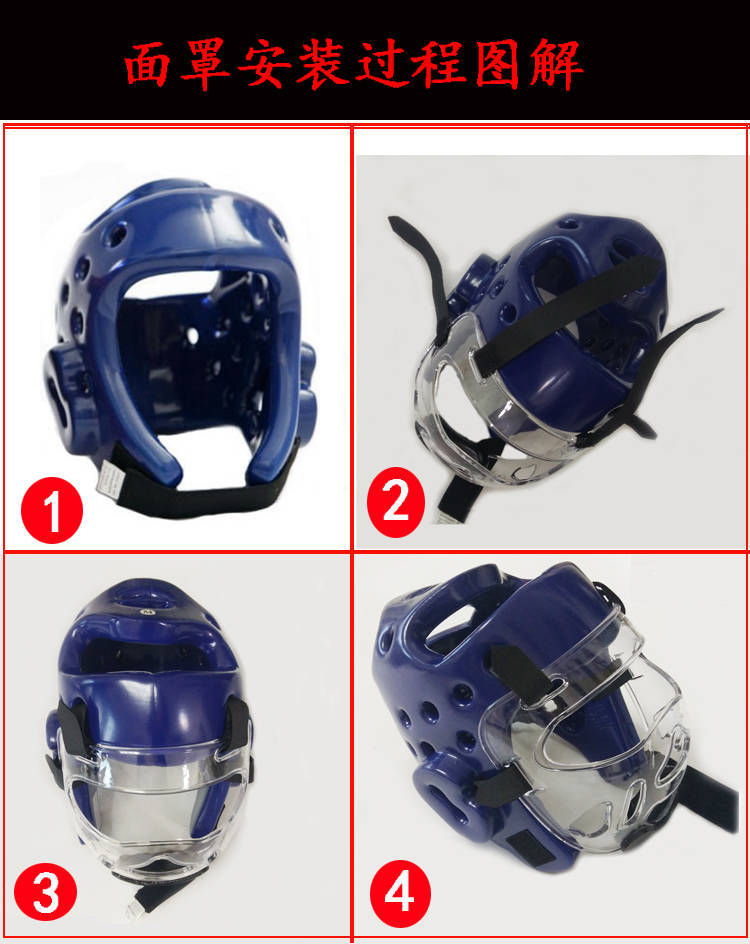 面罩安装过程图解

1

2

3

4