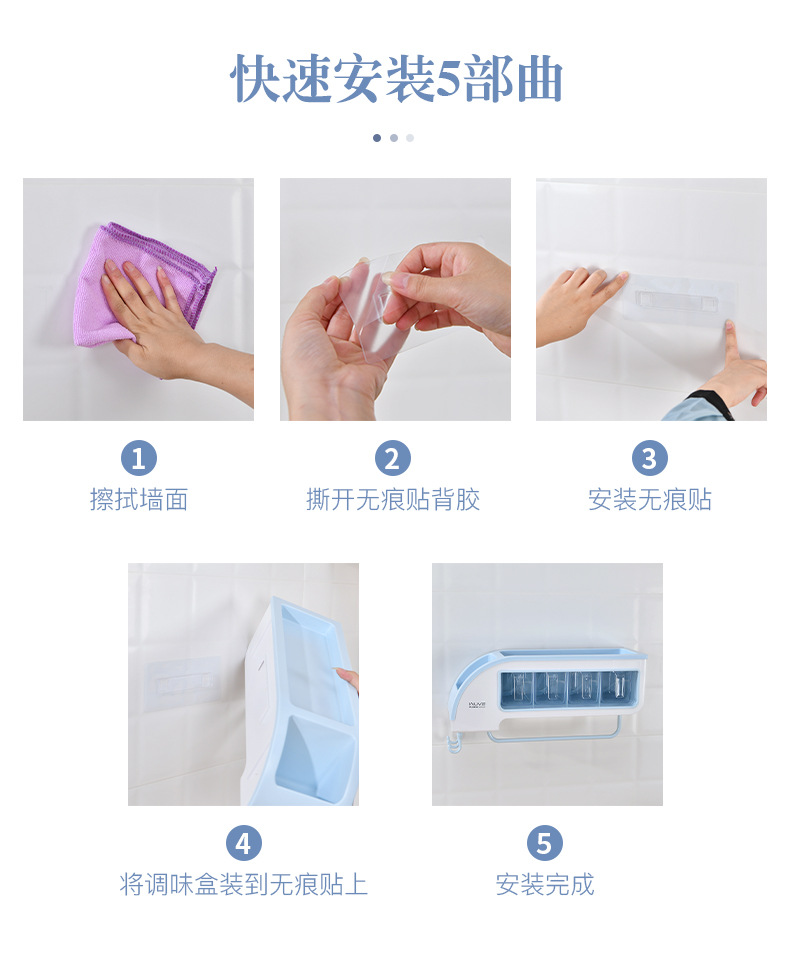 快速安装5部曲

1
擦拭墙面

2
撕开无痕贴背胶

3
安装无痕贴

4
将调味盒装到无痕贴上

5
安装完成