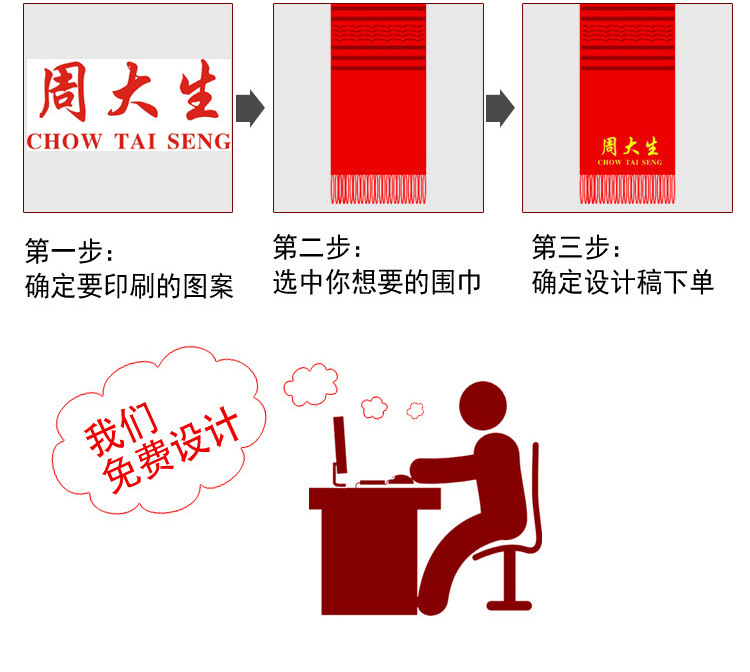 周大生
CHOW TAI SENG

周大生
CHOW TAI SENG

第一步：
确定要印刷的图案

第二步：
选中你想要的围巾

第三步：
确定设计稿下单

我们
免费设计