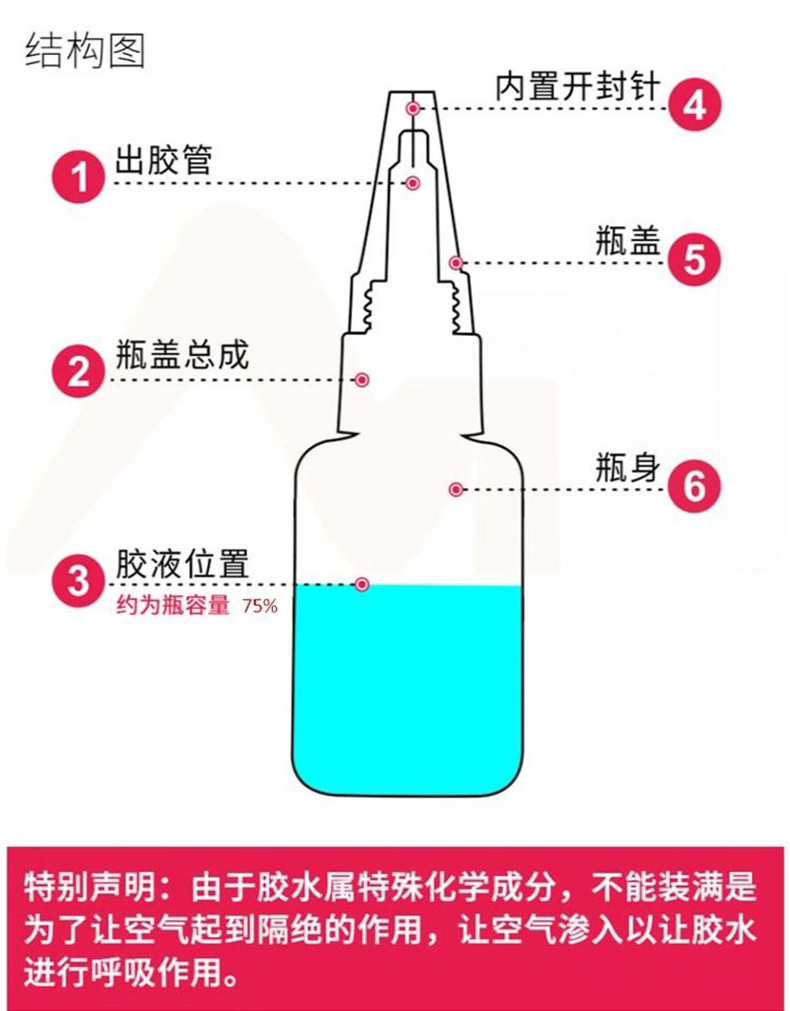 结构图

内置开封针 4

1 出胶管

瓶盖 5

2 瓶盖总成

瓶身 6

3 胶液位置
约为瓶容量 75%

特别声明：由于胶水属特殊化学成分，不能装满是为了让空气起到隔绝的作用，让空气渗入以让胶水进行呼吸作用。