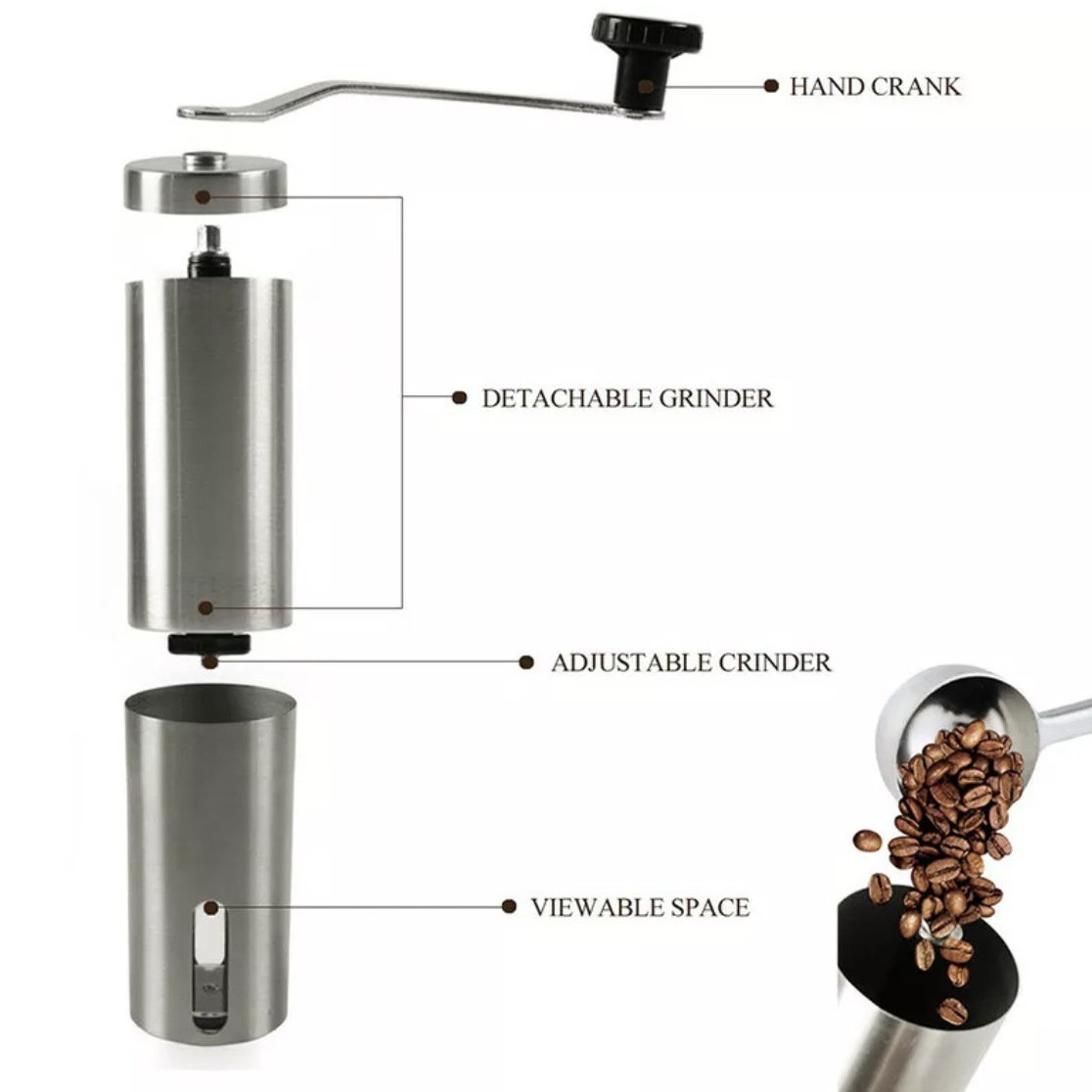 HAND CRANK

DETACHABLE GRINDER

ADJUSTABLE CRINDER

VIEWABLE SPACE