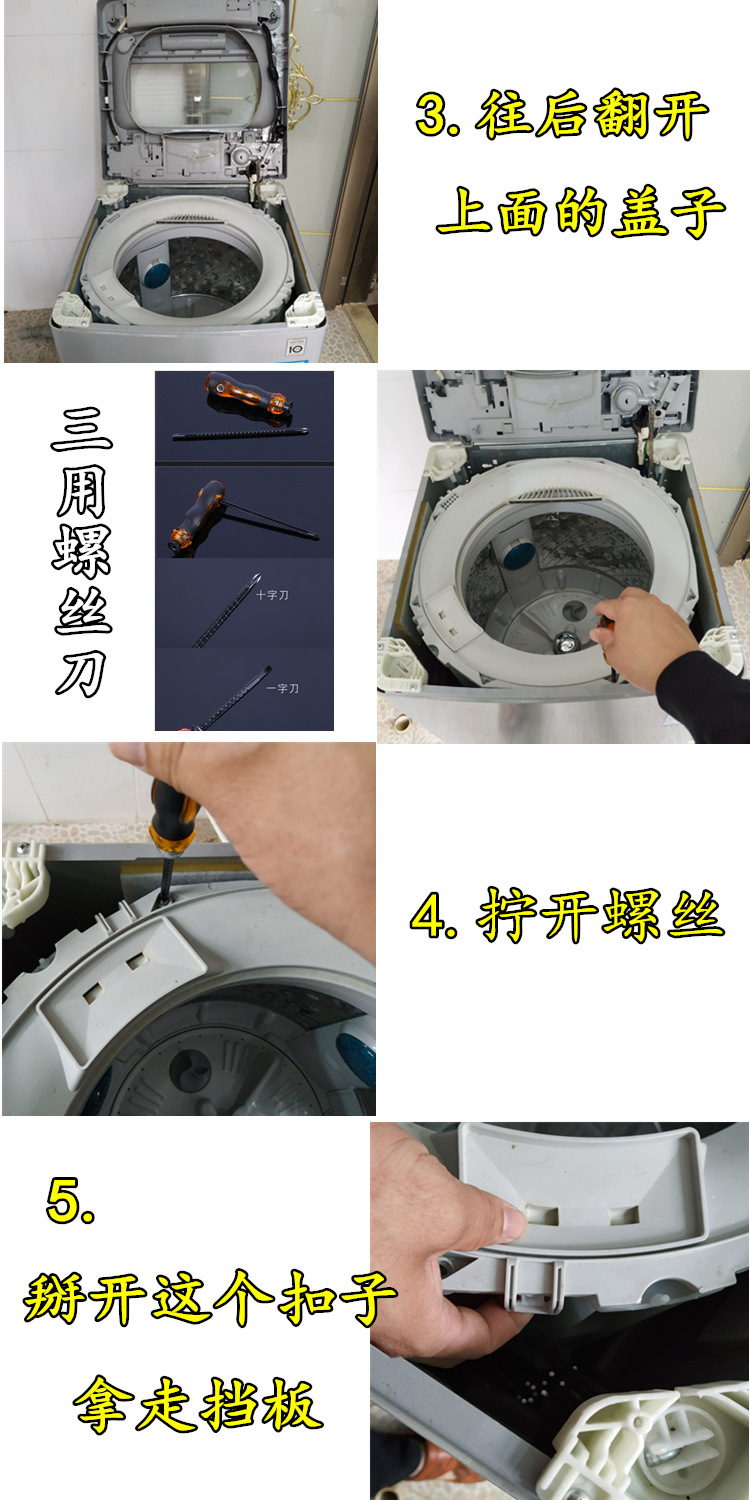 3. 往后翻开

上面的盖子

三用螺丝刀

十字刀

一字刀

4. 拧开螺丝

5.

掰开这个扣子

拿走挡板