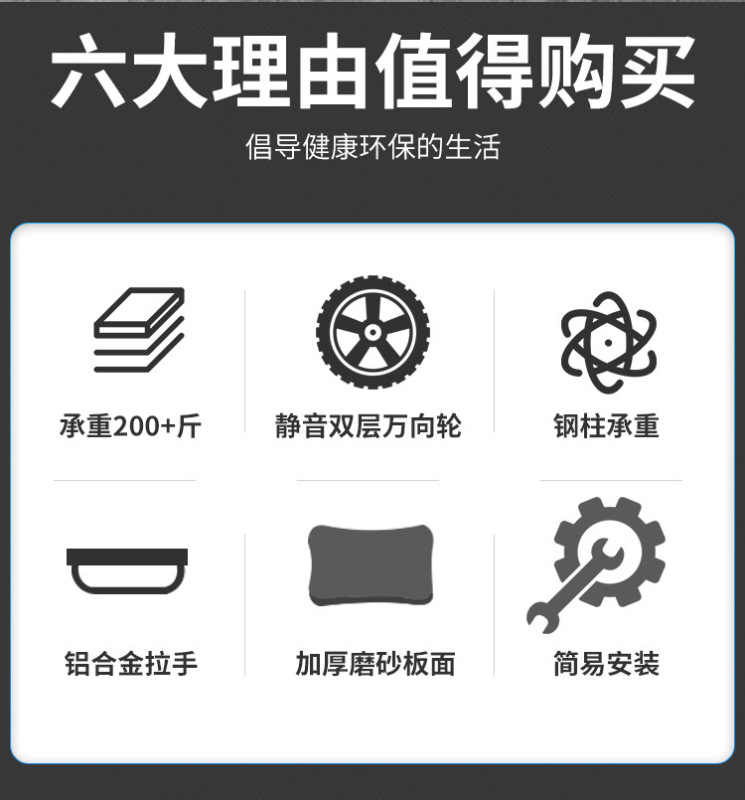 六大理由值得购买

倡导健康环保的生活

承重200+斤

静音双层万向轮

钢柱承重

铝合金拉手

加厚磨砂板面

简易安装