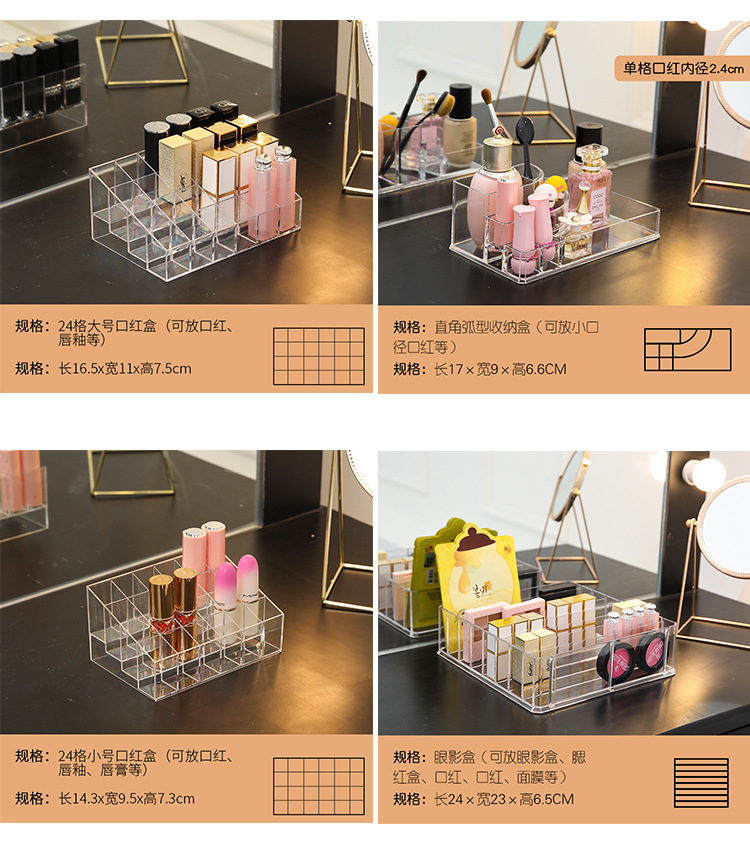 单格口红内径2.4cm

规格：24格大号口红盒（可放口红、唇釉等）
规格：长16.5x宽11x高7.5cm

规格：直角弧型收纳盒（可放小口径口红等）
规格：长17×宽9×高6.6CM

规格：24格小号口红盒（可放口红、唇釉、唇膏等）
规格：长14.3x宽9.5x高7.3cm

规格：眼影盒（可放眼影盒、腮红盒、口红、口红、面膜等）
规格：长24×宽23×高6.5CM