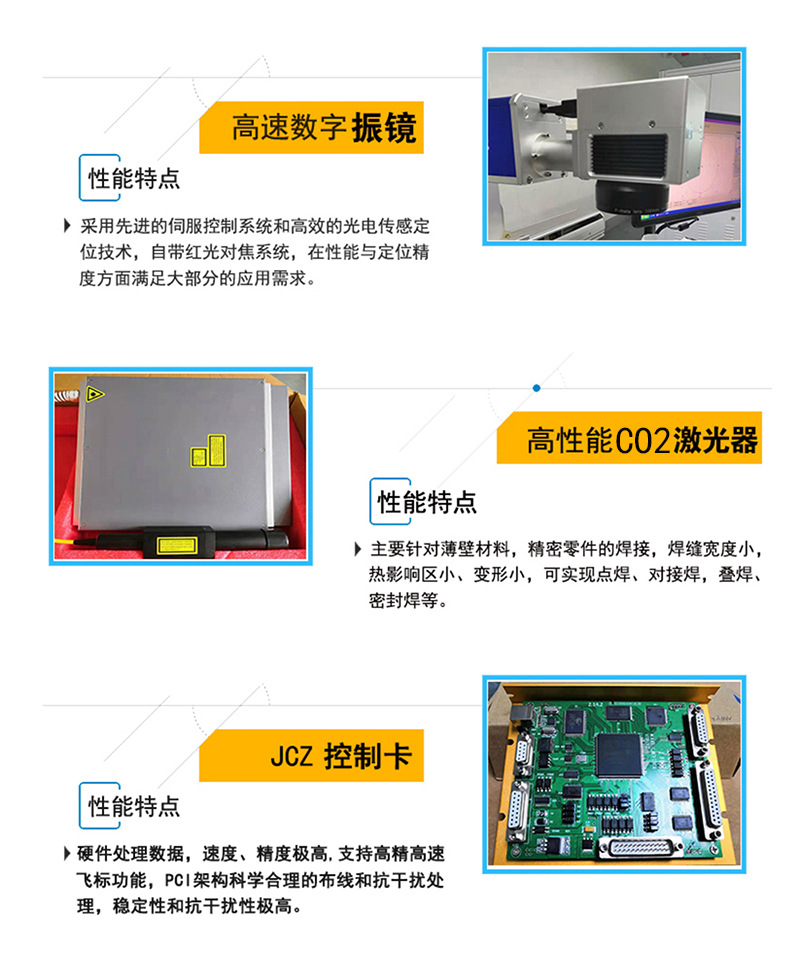 高速数字振镜

性能特点

采用先进的伺服控制系统和高效的光电传感定位技术，自带红光对焦系统，在性能与定位精度方面满足大部分的应用需求。

高性能CO2激光器

性能特点

主要针对薄壁材料，精密零件的焊接，焊缝宽度小，热影响区小、变形小，可实现点焊、对接焊，叠焊、密封焊等。

JCZ 控制卡

性能特点

硬件处理数据，速度、精度极高，支持高精高速飞标功能，PCI架构科学合理的布线和抗干扰处理，稳定性和抗干扰性极高。