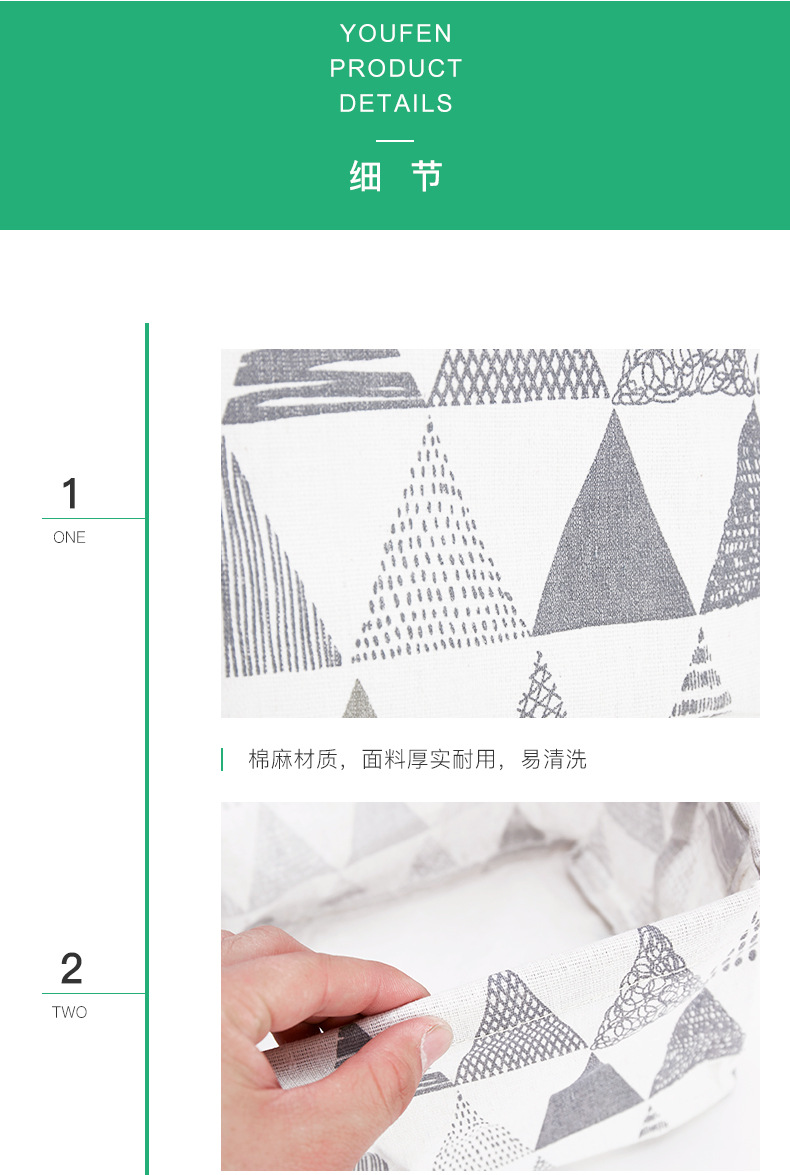 YOUFEN
PRODUCT
DETAILS

细 节

1
ONE

棉麻材质，面料厚实耐用，易清洗

2
TWO