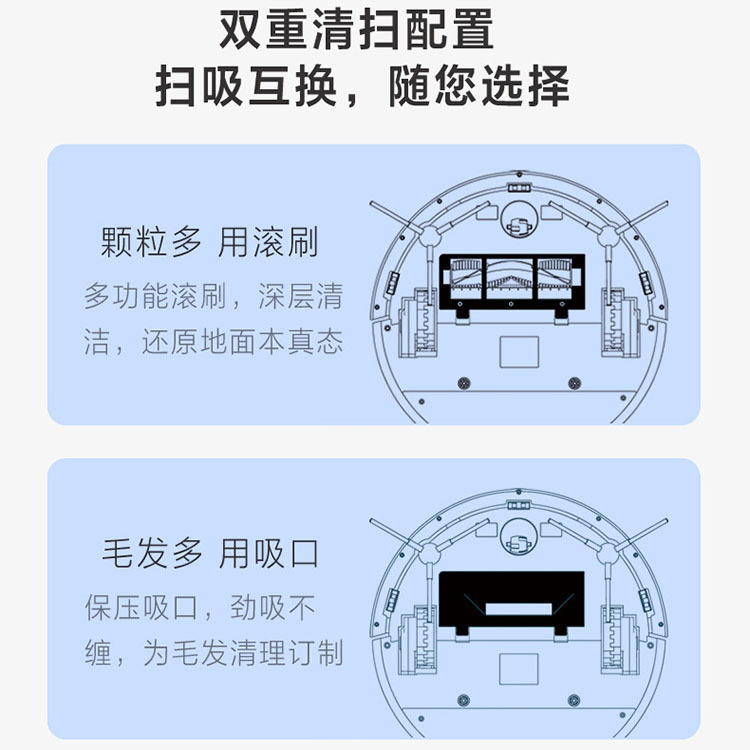 双重清扫配置
扫吸互换，随您选择

颗粒多 用滚刷
多功能滚刷，深层清洁，还原地面本真态

毛发多 用吸口
保压吸口，劲吸不缠，为毛发清理订制