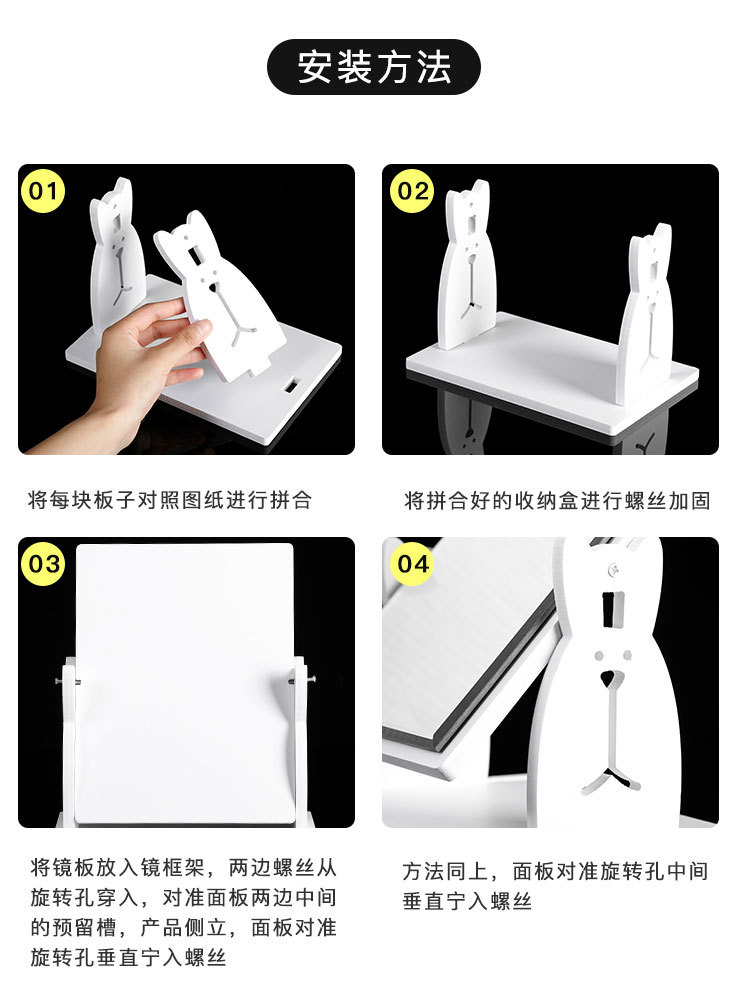 安装方法

01

将每块板子对照图纸进行拼合

02

将拼合好的收纳盒进行螺丝加固

03

将镜板放入镜框架，两边螺丝从旋转孔穿入，对准面板两边中间的预留槽，产品侧立，面板对准旋转孔垂直宁入螺丝

04

方法同上，面板对准旋转孔中间垂直宁入螺丝