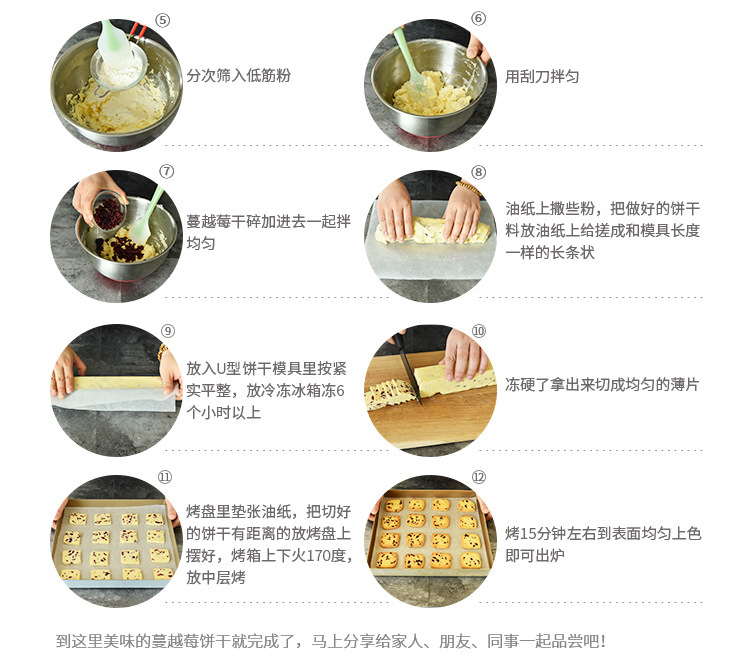 ⑤
分次筛入低筋粉

⑥
用刮刀拌匀

⑦
蔓越莓干碎加进去一起拌均匀

⑧
油纸上撒些粉，把做好的饼干料放油纸上给搓成和模具长度一样的长条状

⑨
放入U型饼干模具里按紧实平整，放冷冻冰箱冻6个小时以上

⑩
冻硬了拿出来切成均匀的薄片

⑪
烤盘里垫张油纸，把切好的饼干有距离的放烤盘上摆好，烤箱上下火170度，放中层烤

⑫
烤15分钟左右到表面均匀上色即可出炉

到这里美味的蔓越莓饼干就完成了，马上分享给家人、朋友、同事一起品尝吧！