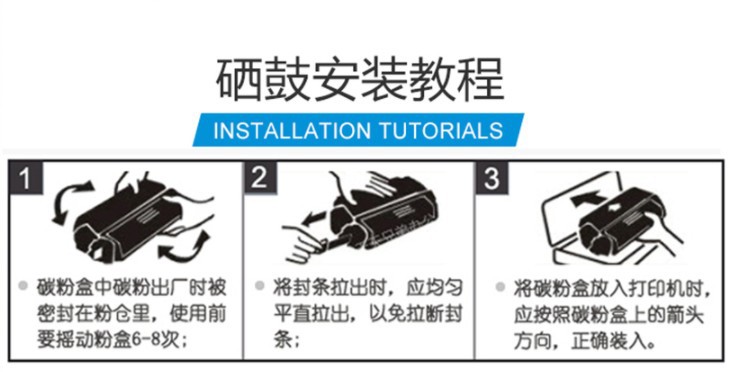 硒鼓安装教程

INSTALLATION TUTORIALS

1

碳粉盒中碳粉出厂时被密封在粉仓里，使用前要摇动粉盒6-8次；

2

将封条拉出时，应均匀平直拉出，以免拉断封条；

3

将碳粉盒放入打印机时，应按照碳粉盒上的箭头方向，正确装入。