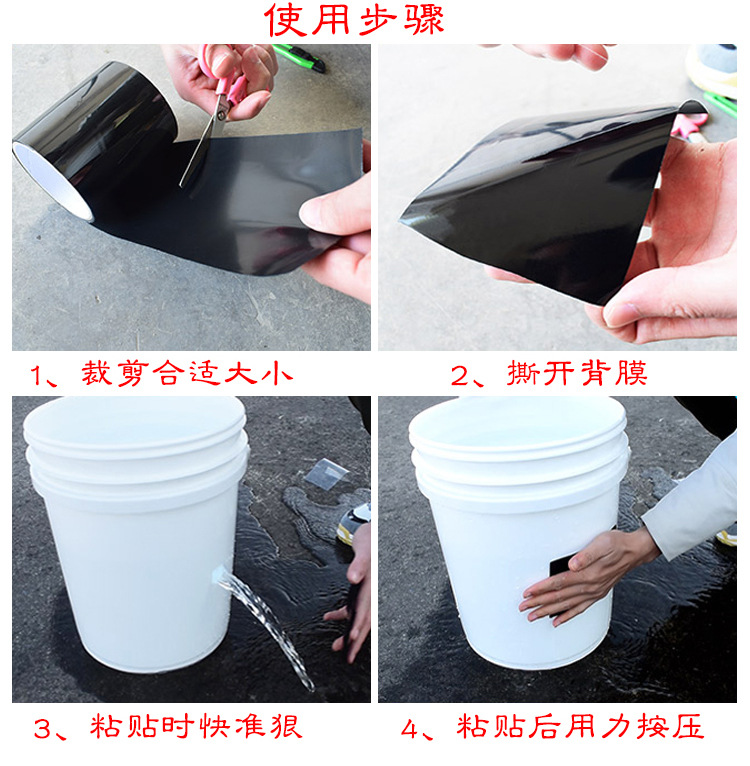 使用步骤

1、裁剪合适大小

2、撕开背膜

3、粘贴时快准狠

4、粘贴后用力按压