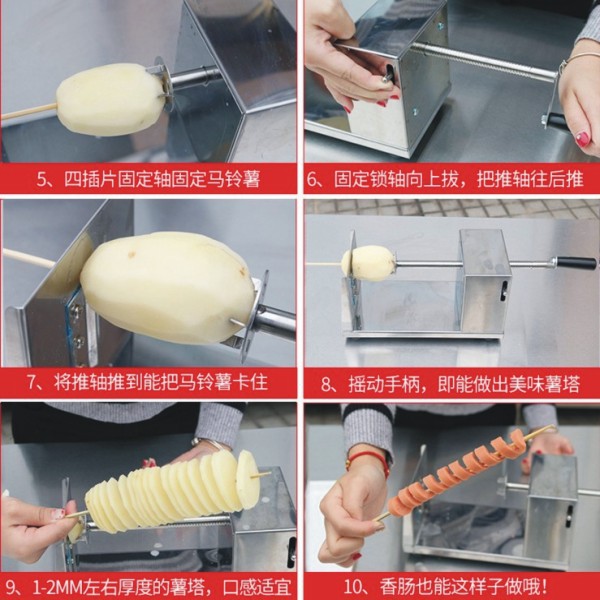 5、四插片固定轴固定马铃薯

6、固定锁轴向上拔，把推轴往后推

7、将推轴推到能把马铃薯卡住

8、摇动手柄，即能做出美味薯塔

9、1-2MM左右厚度的薯塔，口感适宜

10、香肠也能这样子做哦！