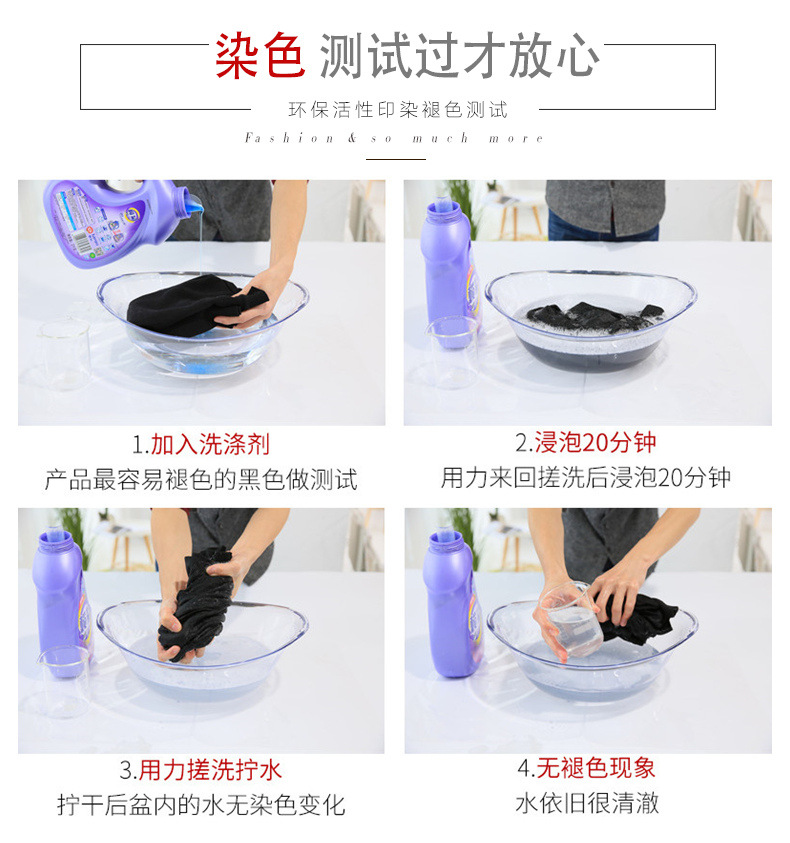 染色 测试过才放心

环保活性印染褪色测试

Fashion & so much more

1.加入洗涤剂

产品最容易褪色的黑色做测试

2.浸泡20分钟

用力来回搓洗后浸泡20分钟

3.用力搓洗拧水

拧干后盆内的水无染色变化

4.无褪色现象

水依旧很清澈