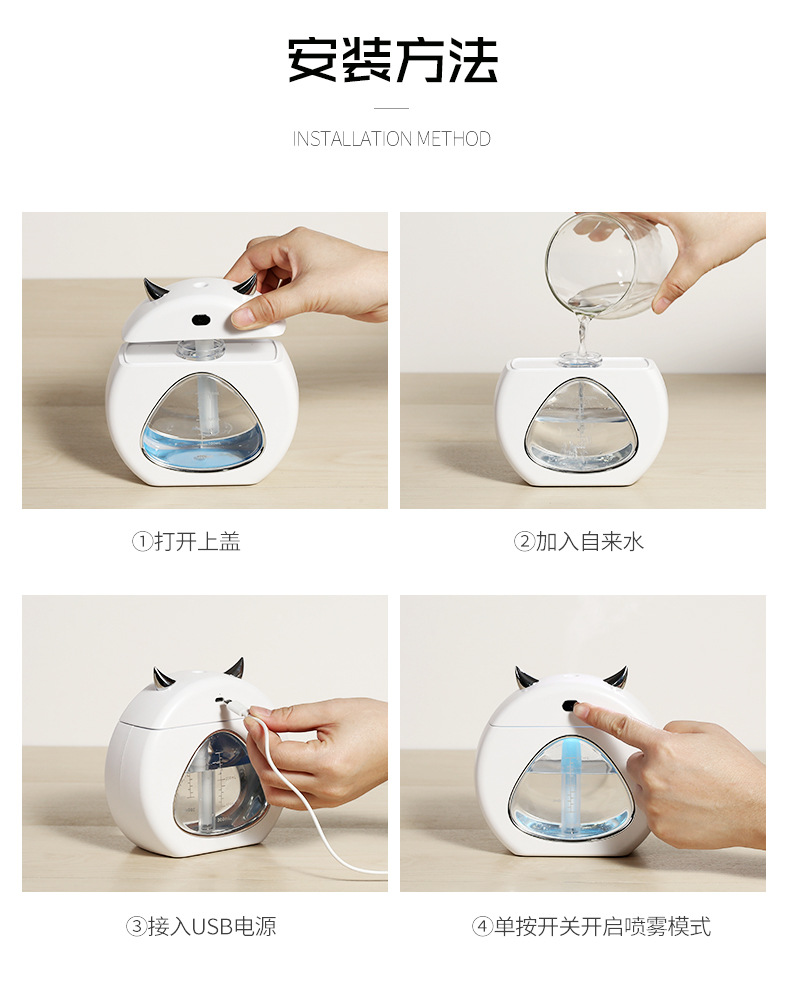 安装方法

INSTALLATION METHOD

①打开上盖

②加入自来水

③接入USB电源

④单按开关开启喷雾模式