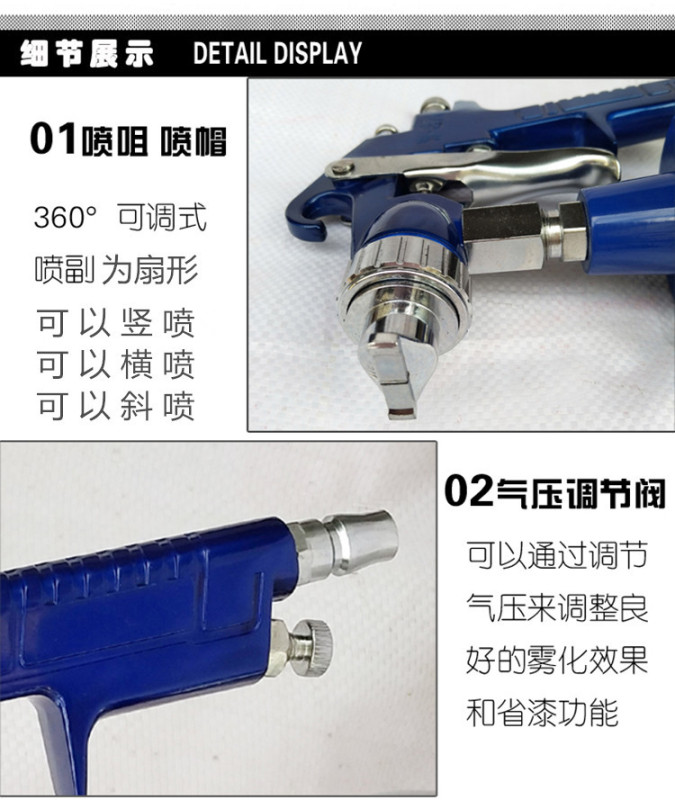 细节展示 DETAIL DISPLAY

01喷咀 喷帽

360° 可调式
喷副为扇形
可以竖喷
可以横喷
可以斜喷

02气压调节阀

可以通过调节
气压来调整良
好的雾化效果
和省漆功能