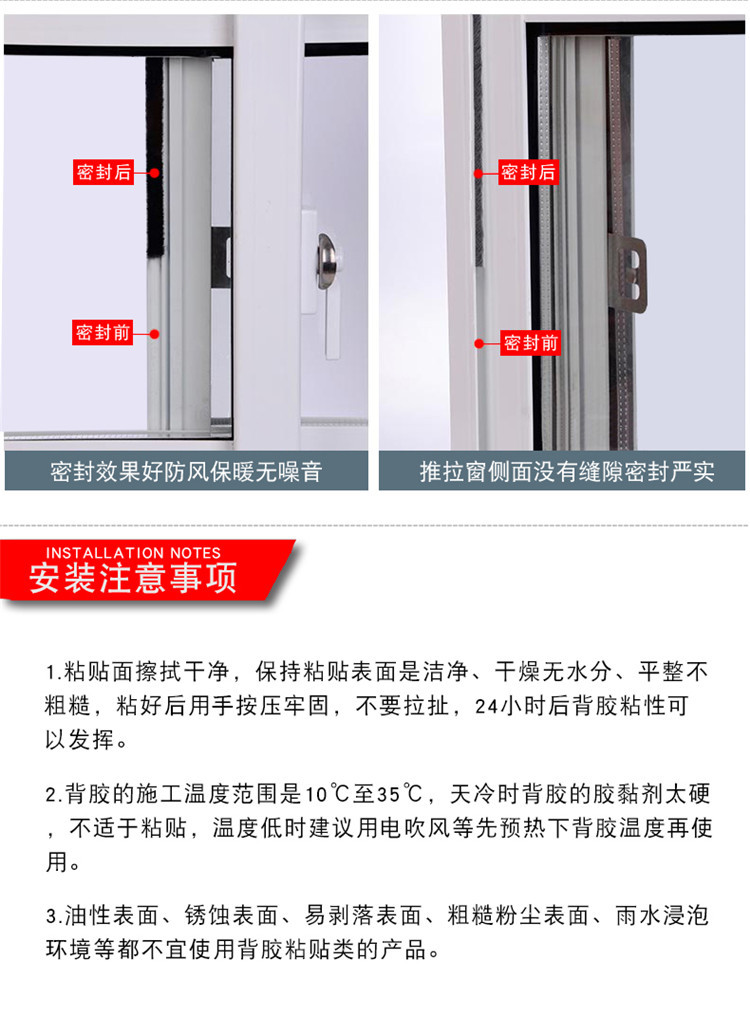 密封后

密封前

密封效果好防风保暖无噪音

密封后

密封前

推拉窗侧面没有缝隙密封严实

INSTALLATION NOTES
安装注意事项

1.粘贴面擦拭干净，保持粘贴表面是洁净、干燥无水分、平整不粗糙，粘好后用手按压牢固，不要拉扯，24小时后背胶粘性可以发挥。

2.背胶的施工温度范围是10℃至35℃，天冷时背胶的胶黏剂太硬，不适于粘贴，温度低时建议用电吹风等先预热下背胶温度再使用。

3.油性表面、锈蚀表面、易剥落表面、粗糙粉尘表面、雨水浸泡环境等都不宜使用背胶粘贴类的产品。