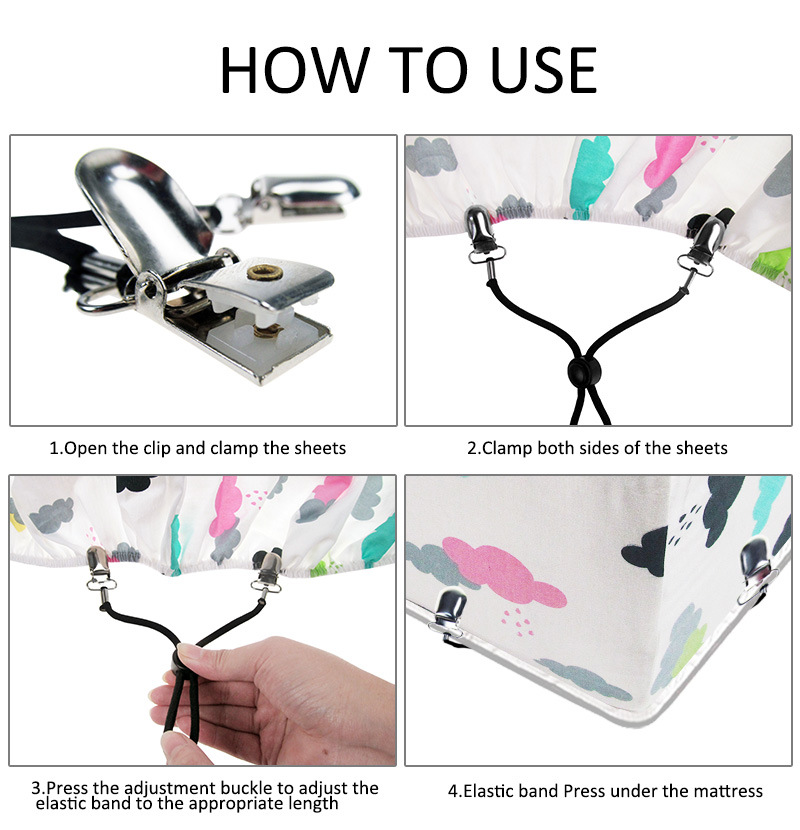 HOW TO USE

1.Open the clip and clamp the sheets

2.Clamp both sides of the sheets

3.Press the adjustment buckle to adjust the elastic band to the appropriate length

4.Elastic band Press under the mattress