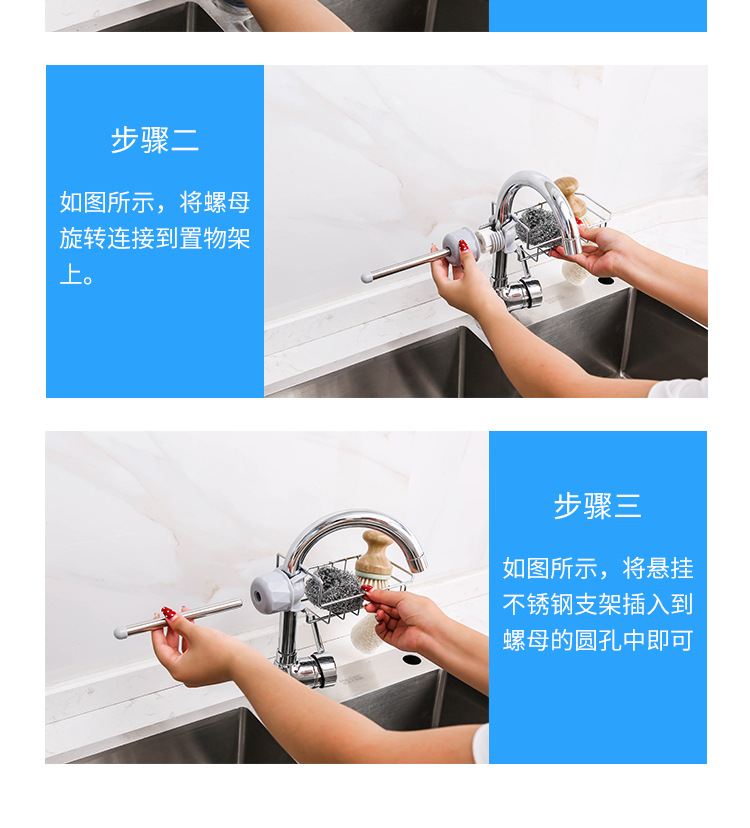 步骤二

如图所示，将螺母旋转连接到置物架上。

步骤三

如图所示，将悬挂不锈钢支架插入到螺母的圆孔中即可