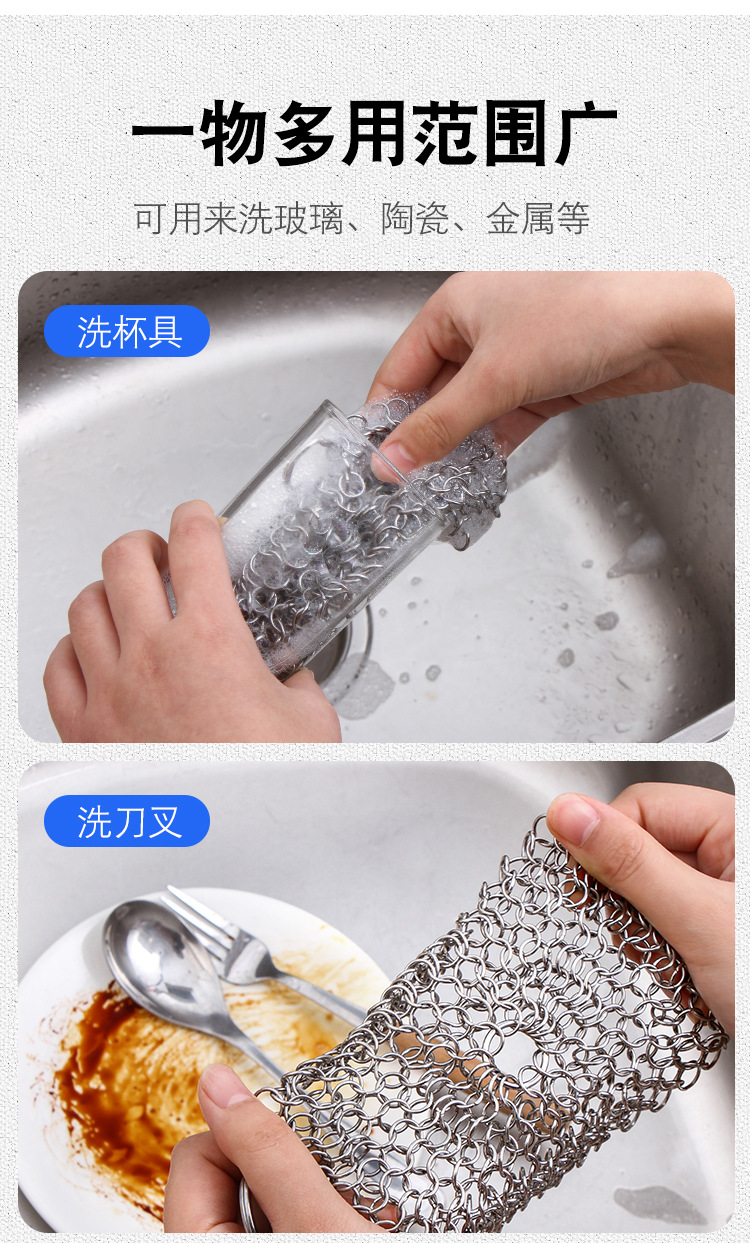 一物多用范围广

可用来洗玻璃、陶瓷、金属等

洗杯具

洗刀叉