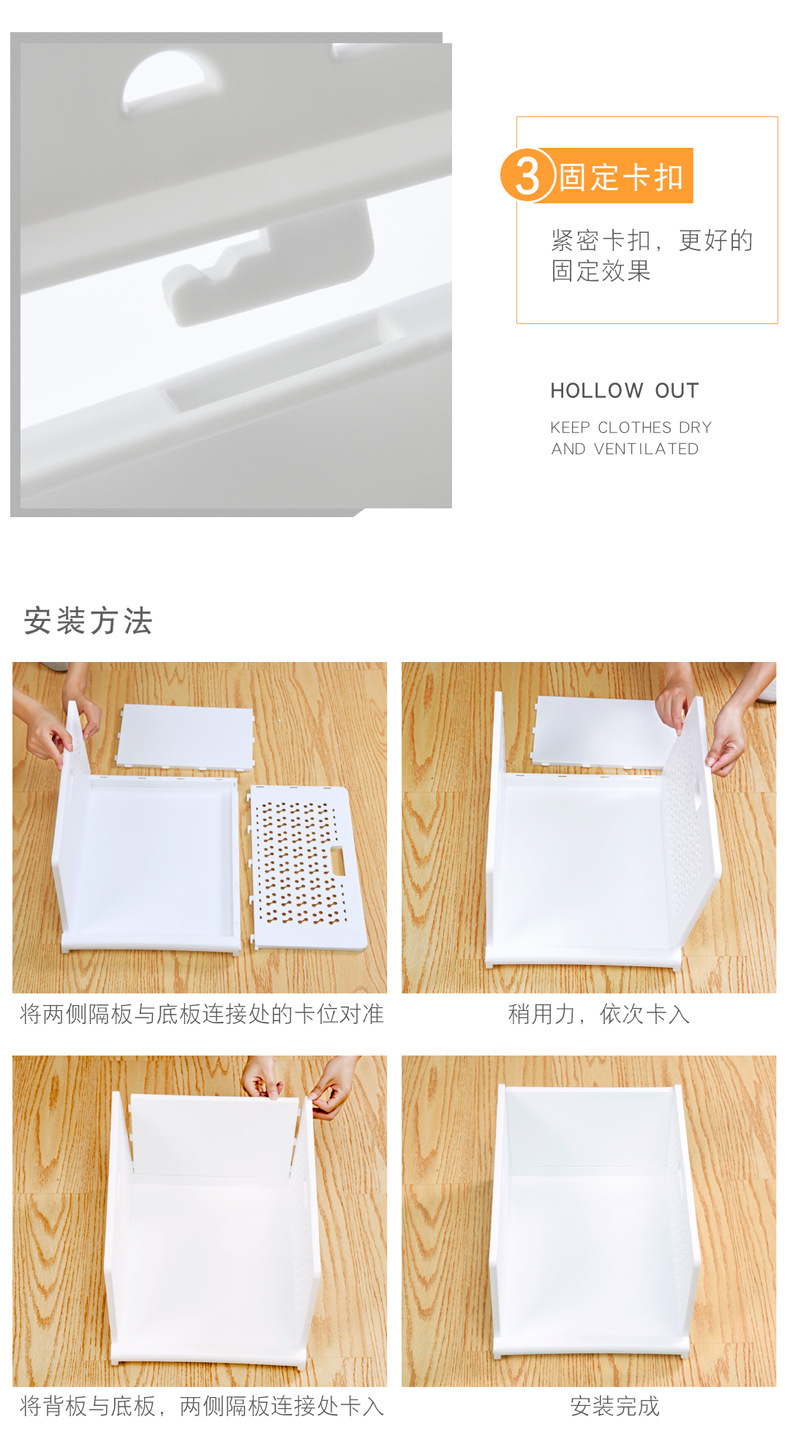 3 固定卡扣

紧密卡扣，更好的固定效果

HOLLOW OUT

KEEP CLOTHES DRY AND VENTILATED

安装方法

将两侧隔板与底板连接处的卡位对准

稍用力，依次卡入

将背板与底板，两侧隔板连接处卡入

安装完成