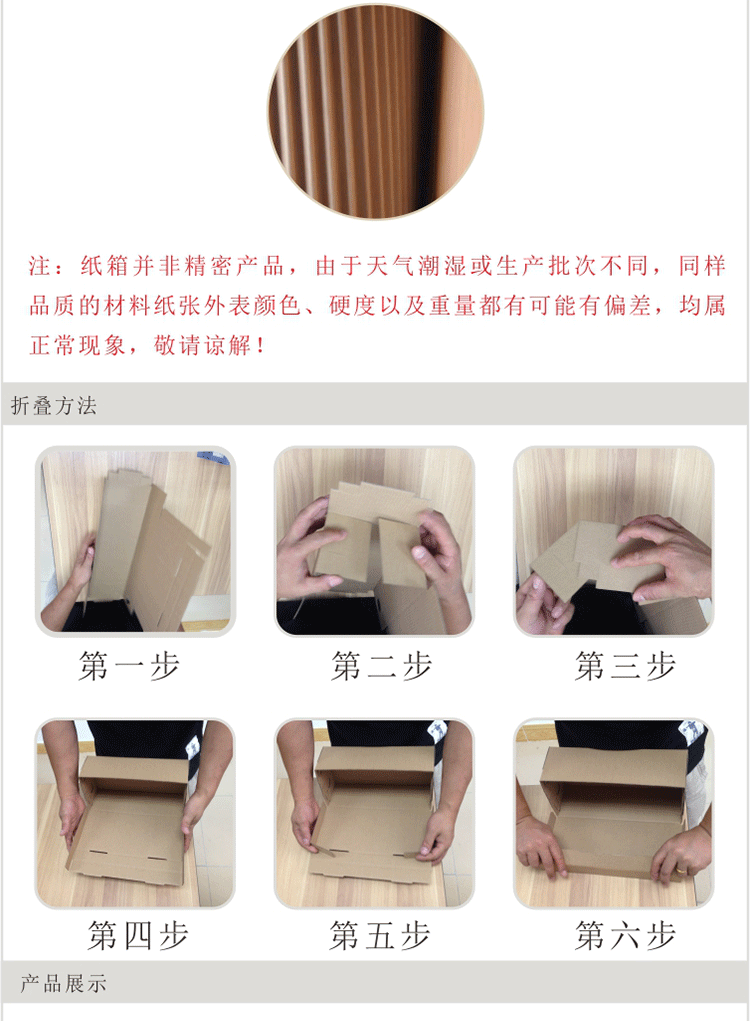 注：纸箱并非精密产品，由于天气潮湿或生产批次不同，同样品质的材料纸张外表颜色、硬度以及重量都有可能有偏差，均属正常现象，敬请谅解！

折叠方法

第一步

第二步

第三步

第四步

第五步

第六步

产品展示