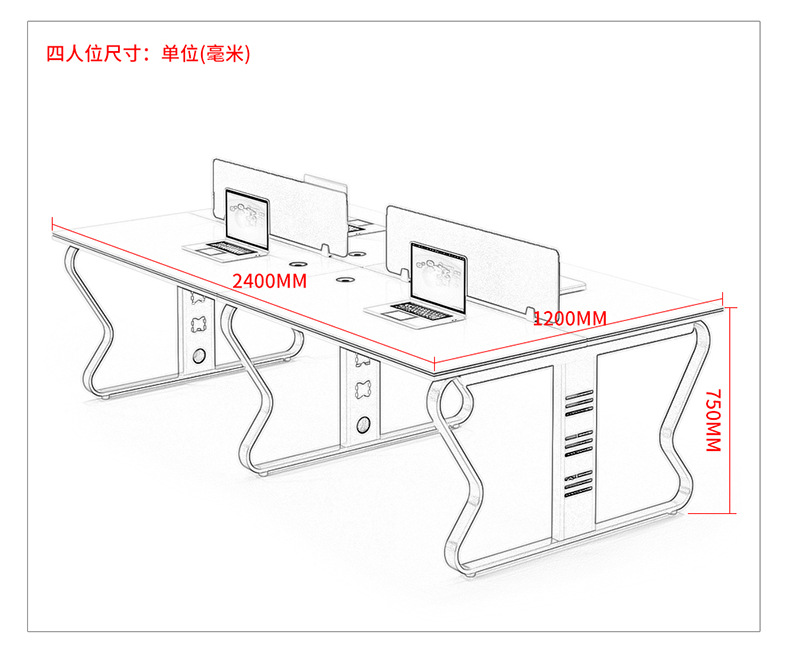 四人位尺寸：单位(毫米)

2400MM

1200MM

750MM