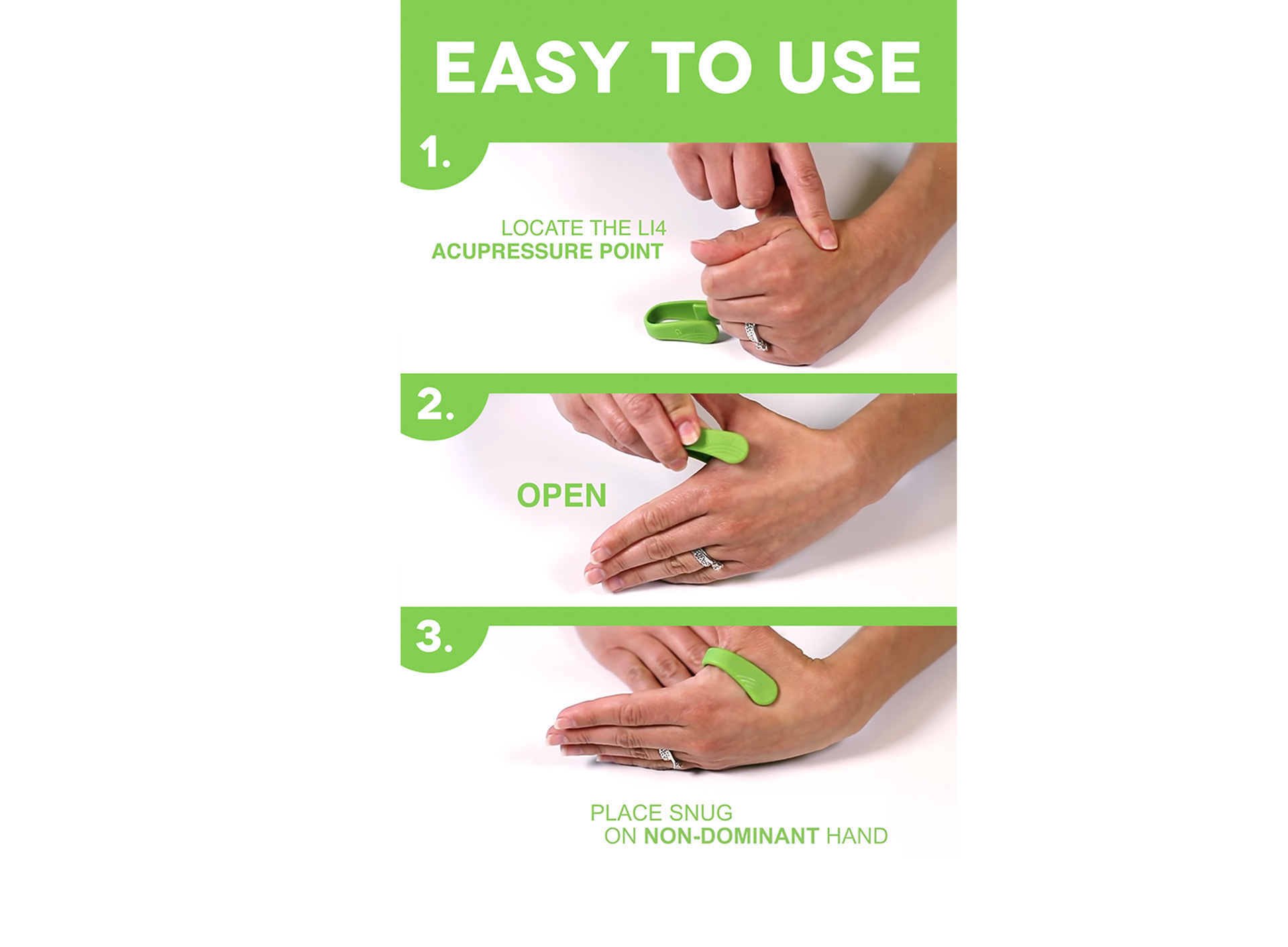 EASY TO USE

1.

LOCATE THE LI4
ACUPRESSURE POINT

2.

OPEN

3.

PLACE SNUG
ON NON-DOMINANT HAND