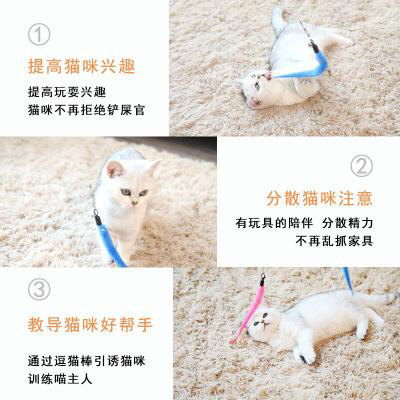 ①

提高猫咪兴趣

提高玩耍兴趣
猫咪不再拒绝铲屎官

②

分散猫咪注意

有玩具的陪伴 分散精力
不再乱抓家具

③

教导猫咪好帮手

通过逗猫棒引诱猫咪
训练喵主人