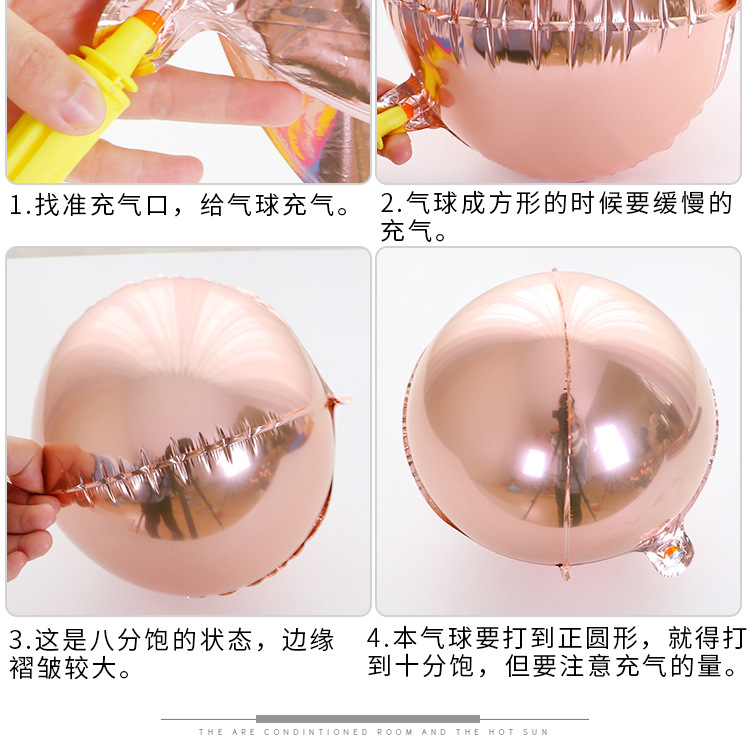 1.找准充气口，给气球充气。

2.气球成方形的时候要缓慢的充气。

3.这是八分饱的状态，边缘褶皱较大。

4.本气球要打到正圆形，就得打到十分饱，但要注意充气的量。

THE ARE CONDINTIONED ROOM AND THE HOT SUN