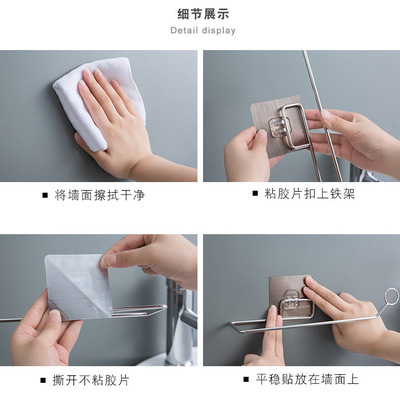 细节展示

Detail display

■ 将墙面擦拭干净

■ 粘胶片扣上铁架

■ 撕开不粘胶片

■ 平稳贴放在墙面上