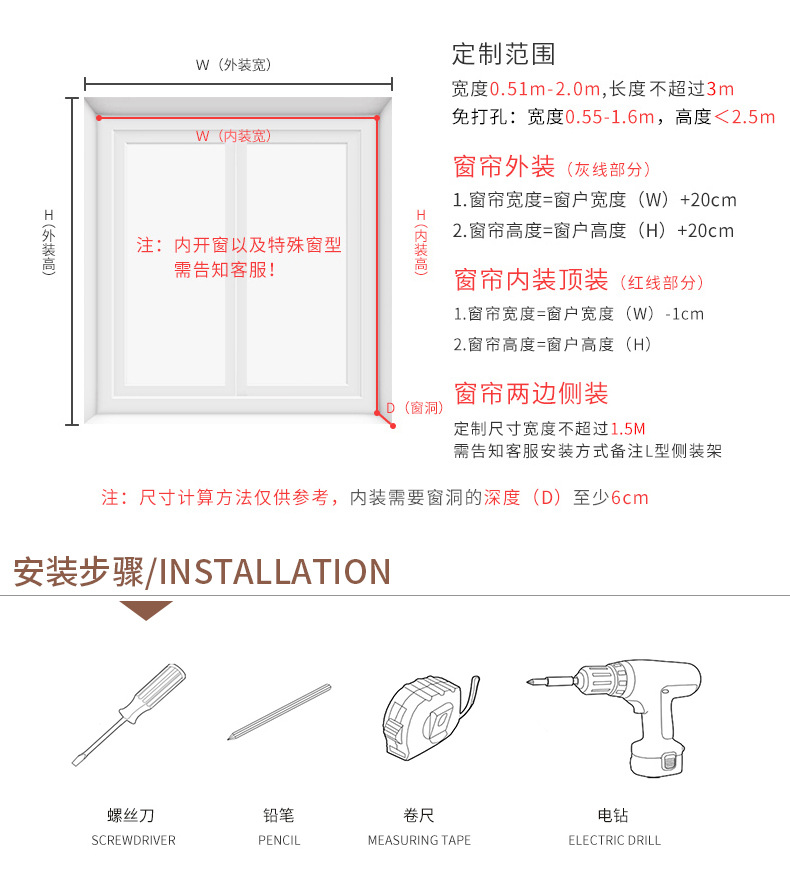 W（外装宽）

W（内装宽）

H（外装高）

H（内装高）

注：内开窗以及特殊窗型需告知客服！

D（窗洞）

定制范围
宽度0.51m-2.0m,长度不超过3m
免打孔：宽度0.55-1.6m，高度<2.5m

窗帘外装（灰线部分）
1.窗帘宽度=窗户宽度（W）+20cm
2.窗帘高度=窗户高度（H）+20cm

窗帘内装顶装（红线部分）
1.窗帘宽度=窗户宽度（W）-1cm
2.窗帘高度=窗户高度（H）

窗帘两边侧装
定制尺寸宽度不超过1.5M
需告知客服安装方式备注L型侧装架

注：尺寸计算方法仅供参考，内装需要窗洞的深度（D）至少6cm

安装步骤/INSTALLATION

螺丝刀
SCREWDRIVER

铅笔
PENCIL

卷尺
MEASURING TAPE

电钻
ELECTRIC DRILL