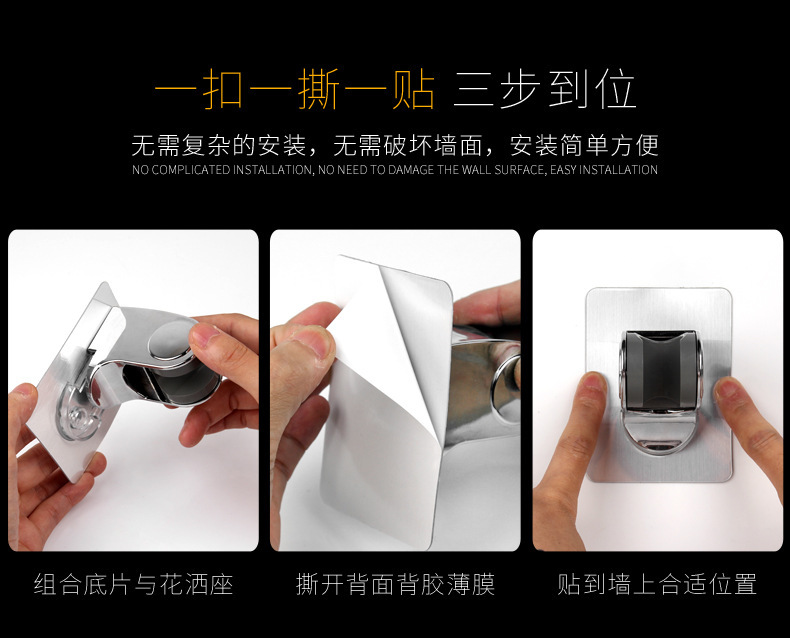 一扣一撕一贴 三步到位

无需复杂的安装，无需破坏墙面，安装简单方便

NO COMPLICATED INSTALLATION, NO NEED TO DAMAGE THE WALL SURFACE, EASY INSTALLATION

组合底片与花洒座

撕开背面背胶薄膜

贴到墙上合适位置