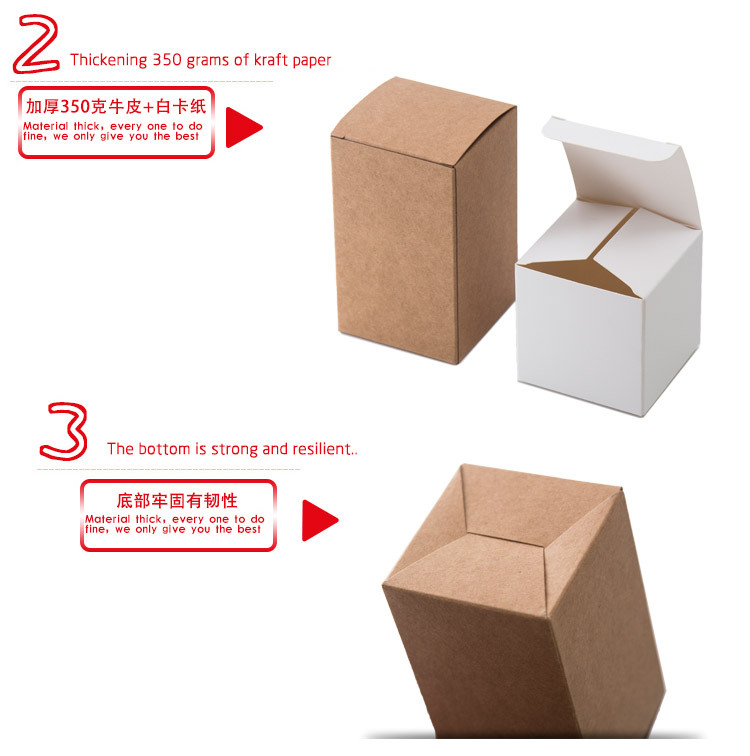 2 Thickening 350 grams of kraft paper

加厚350克牛皮+白卡纸
Material thick, every one to do fine, we only give you the best

3 The bottom is strong and resilient..

底部牢固有韧性
Material thick, every one to do fine, we only give you the best